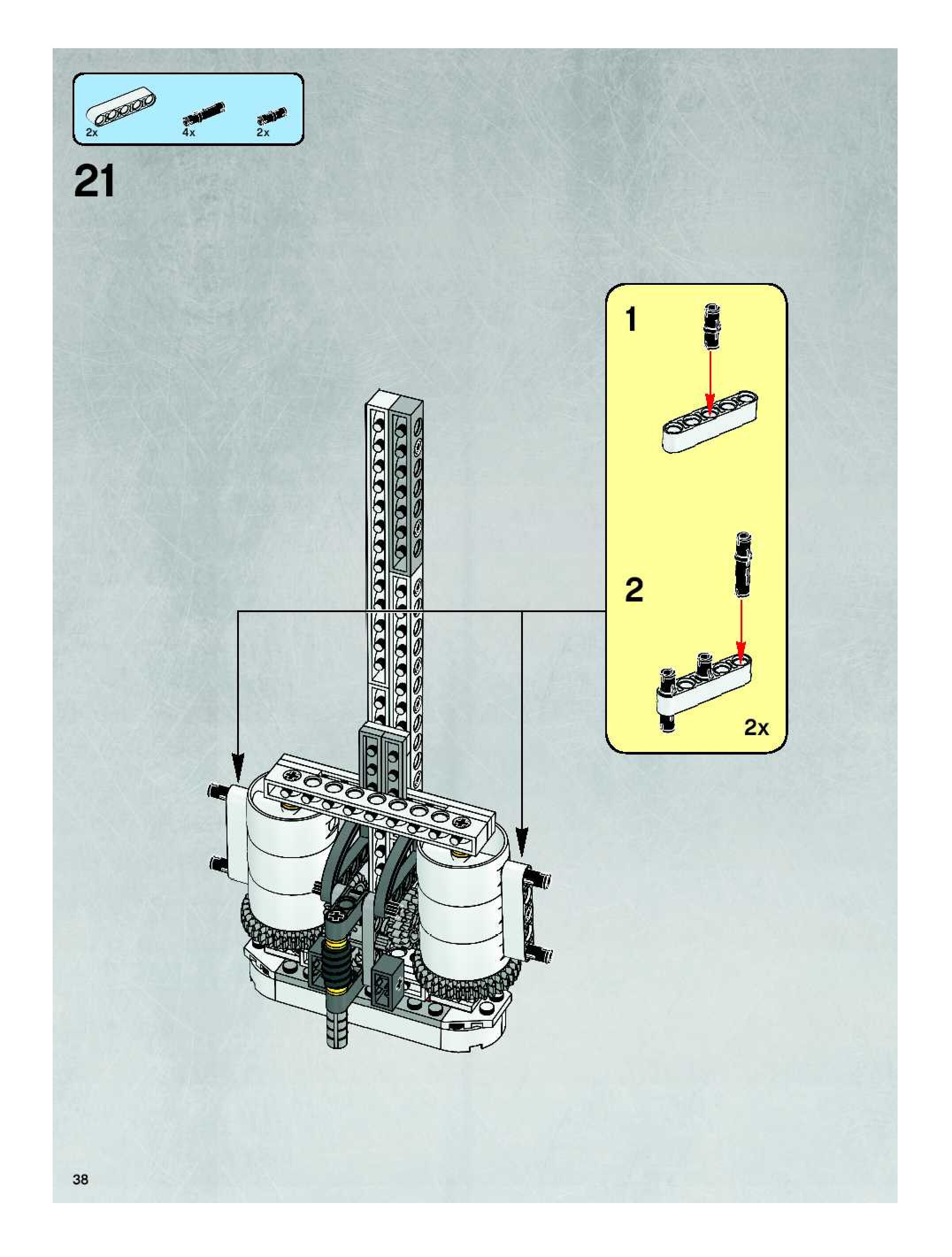 2x
4x
2x

21

1

2

2x

38