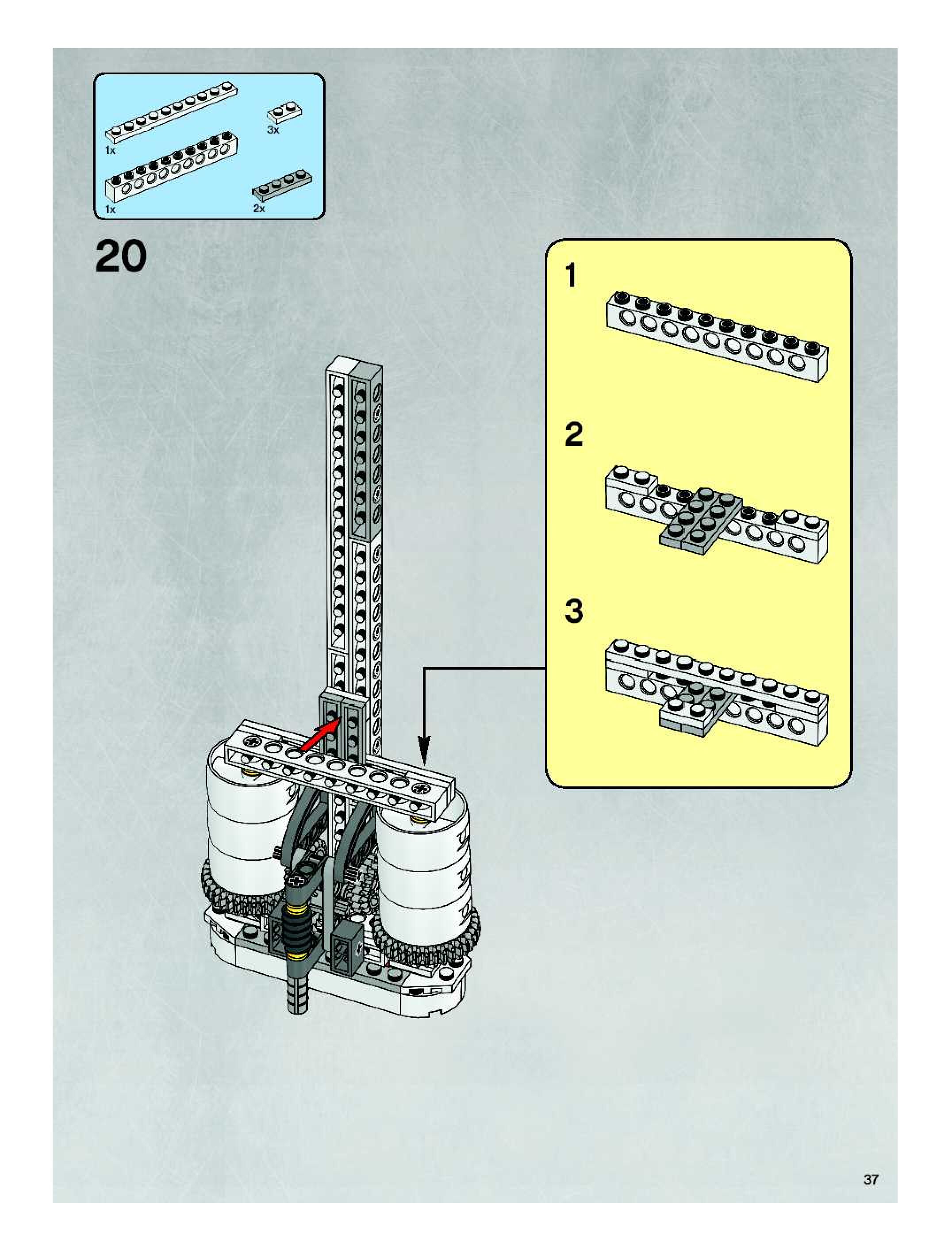 1x

3x

1x

2x

20

1

2

3

37