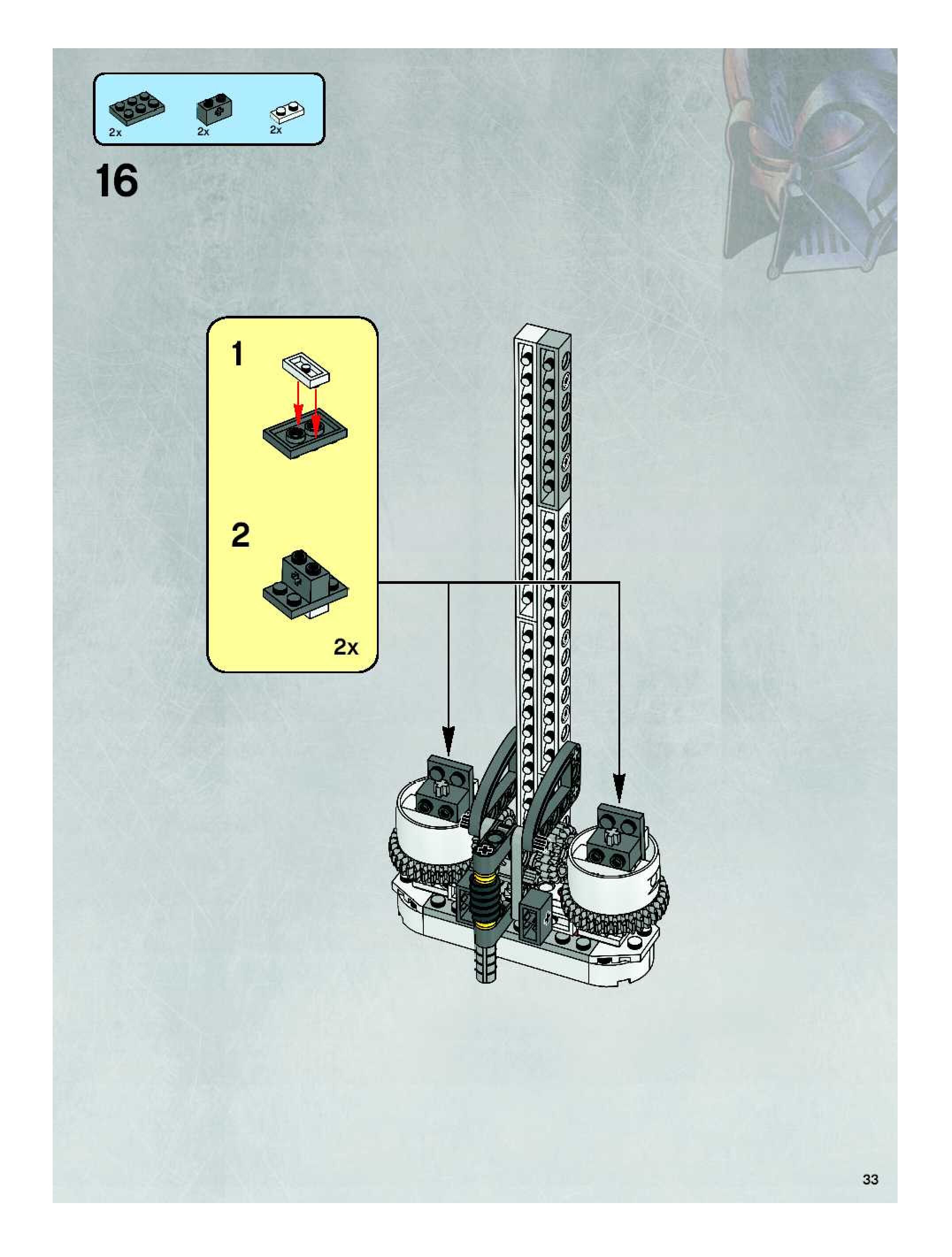 2x 2x 2x

16

1

2

2x

33