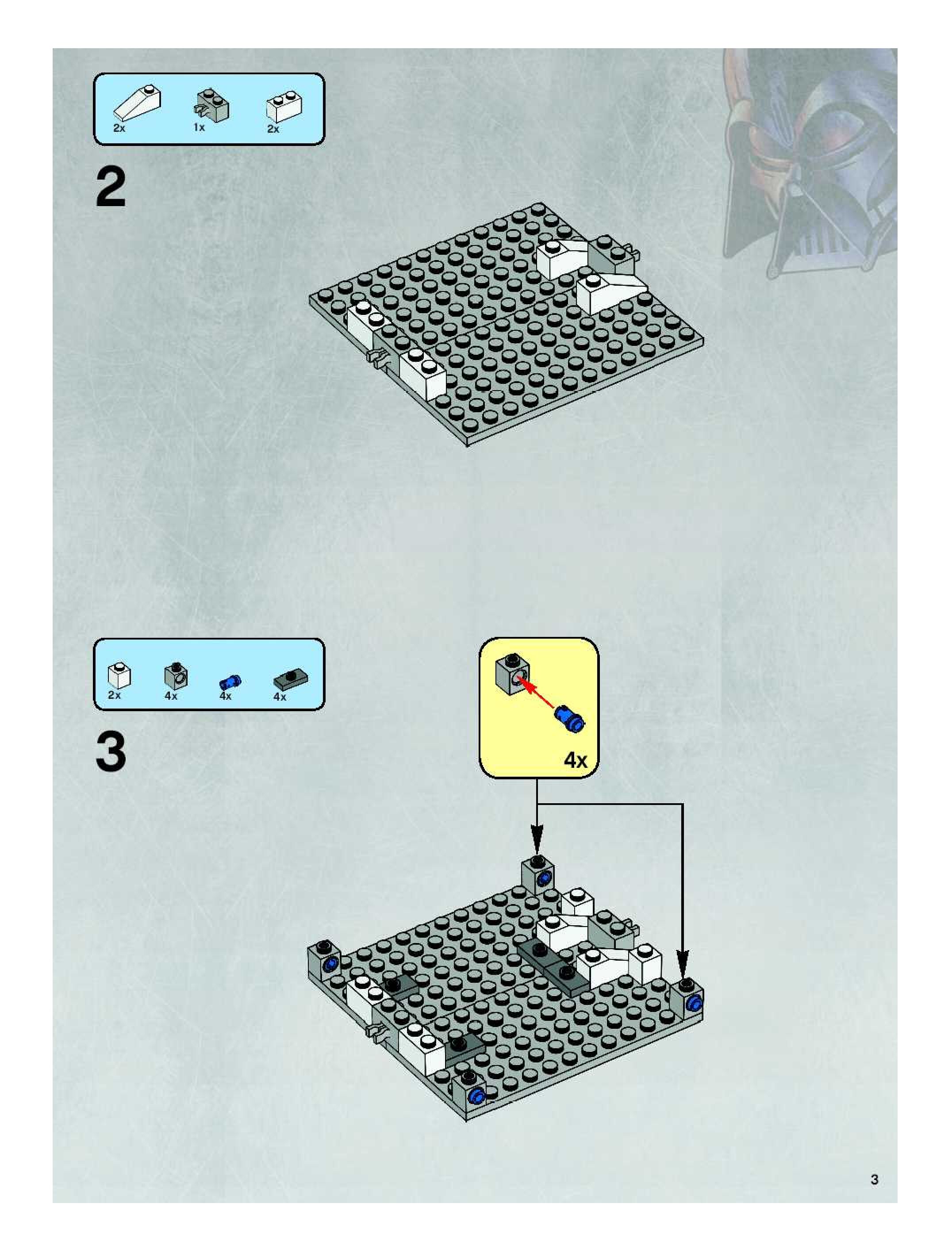 2x 1x 2x

2

2x 4x 4x 4x

3

4x

3