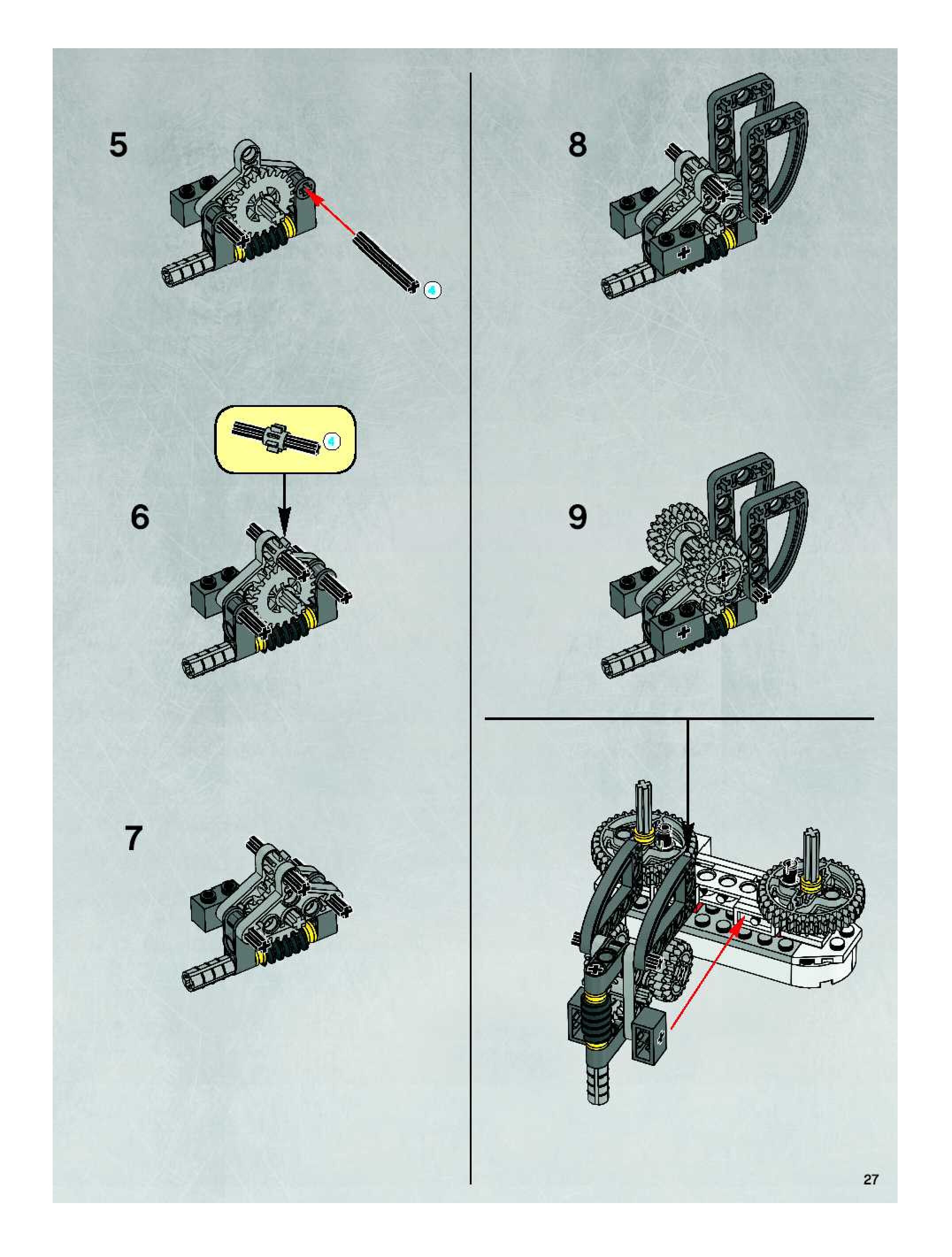 5

4

4

6

7

8

9

27