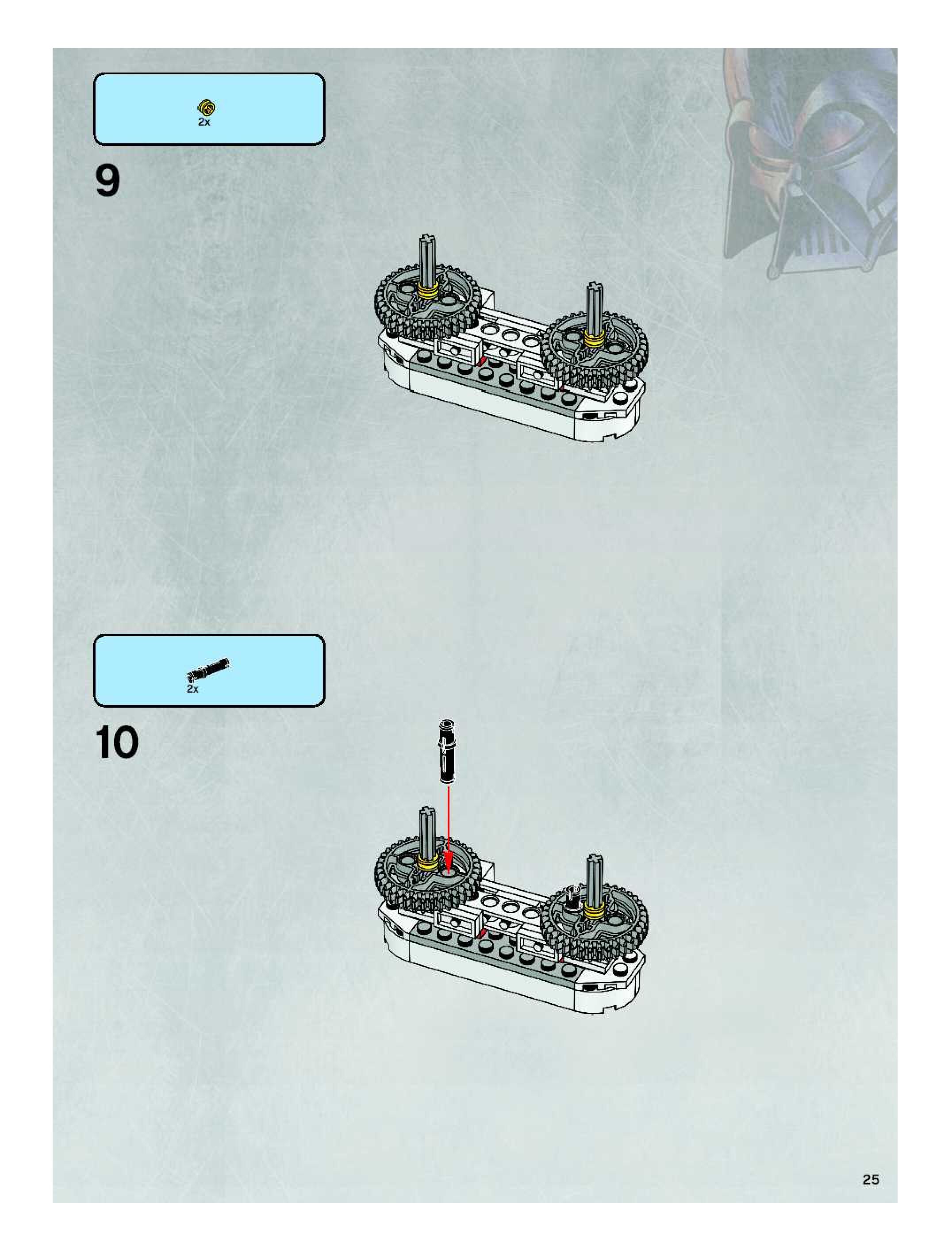 2x

9

2x

10

25