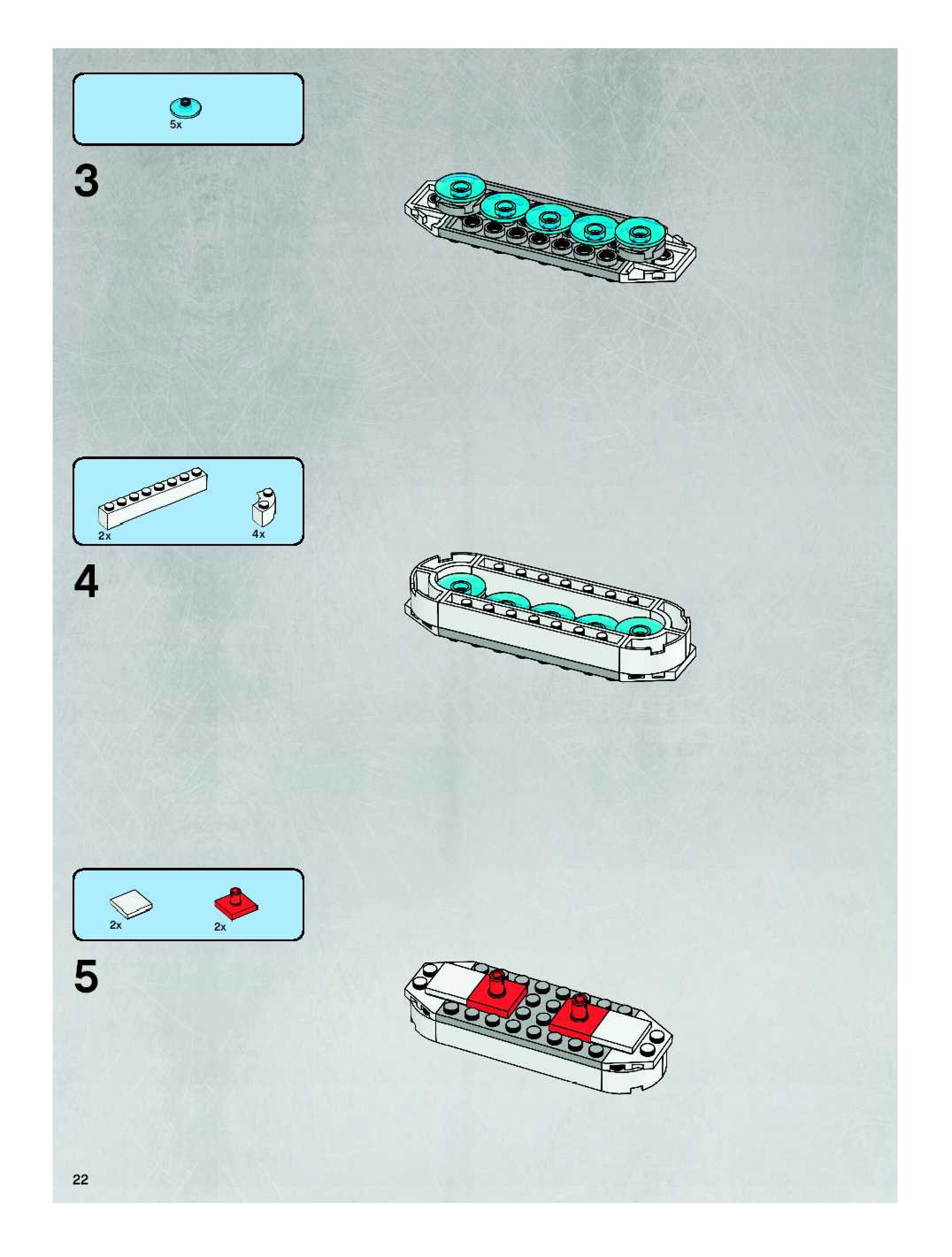 5x

3

2x

4x

4

2x

2x

5

22