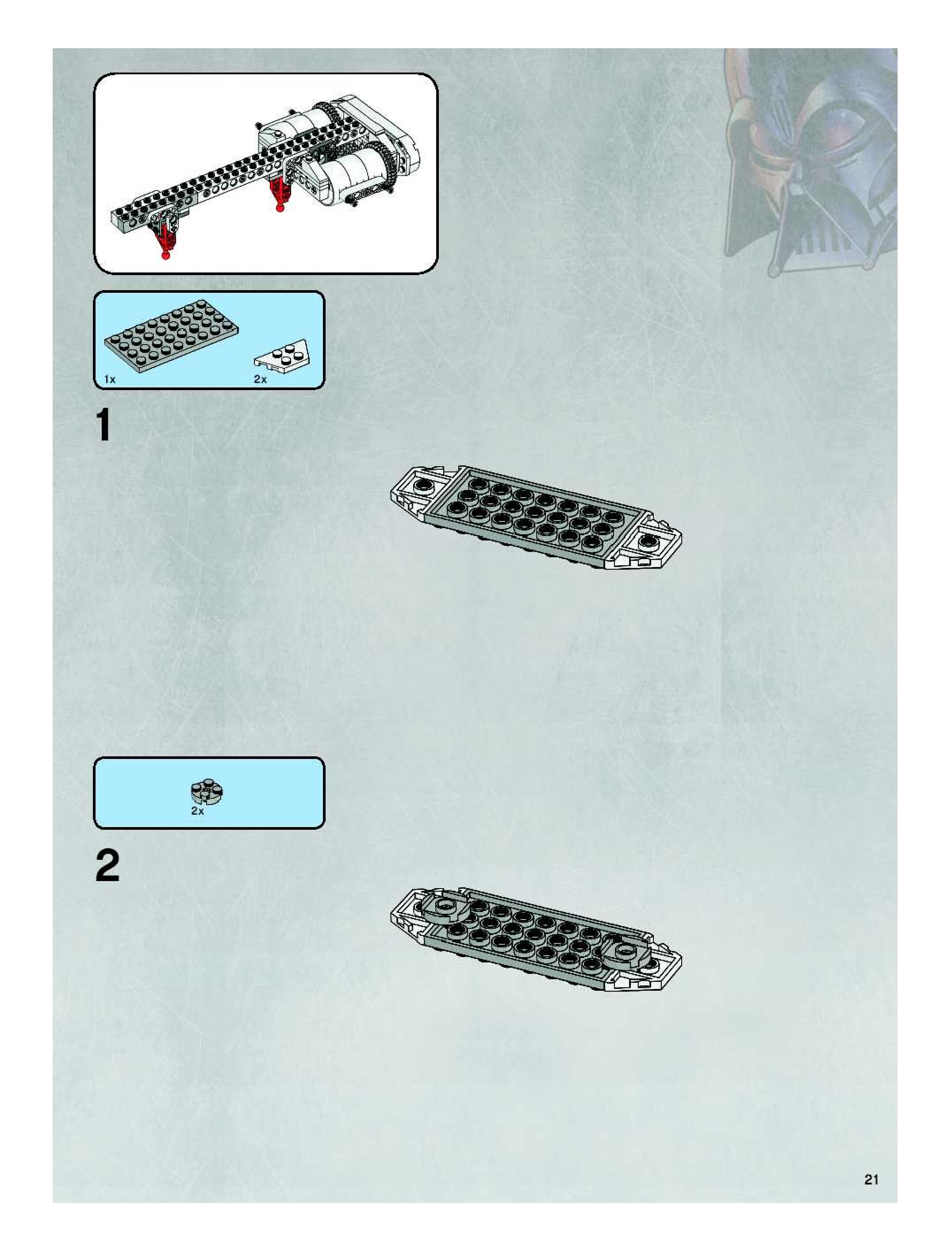 1x
2x

1

2x

2

21