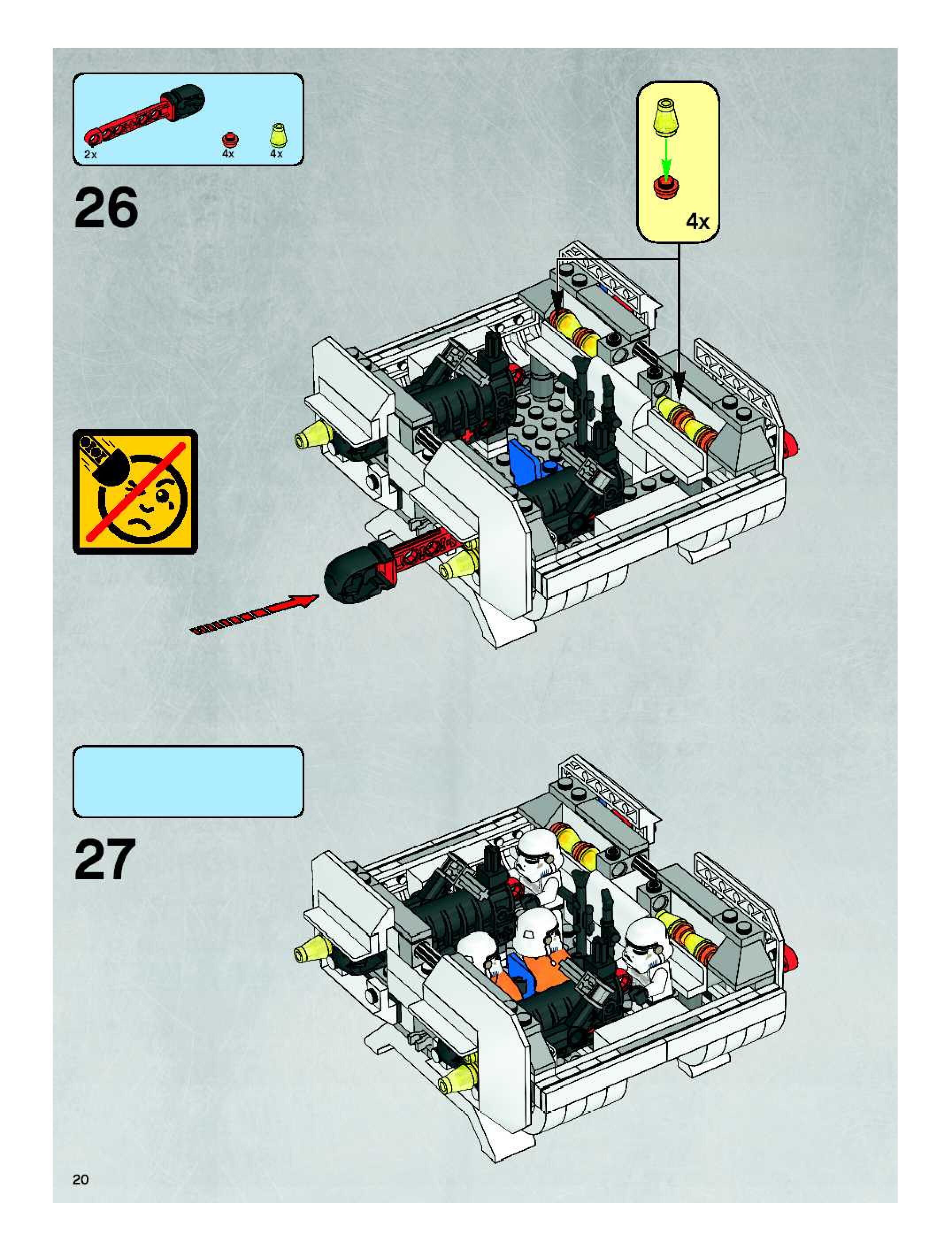 2x
4x
4x

26

4x

27

20