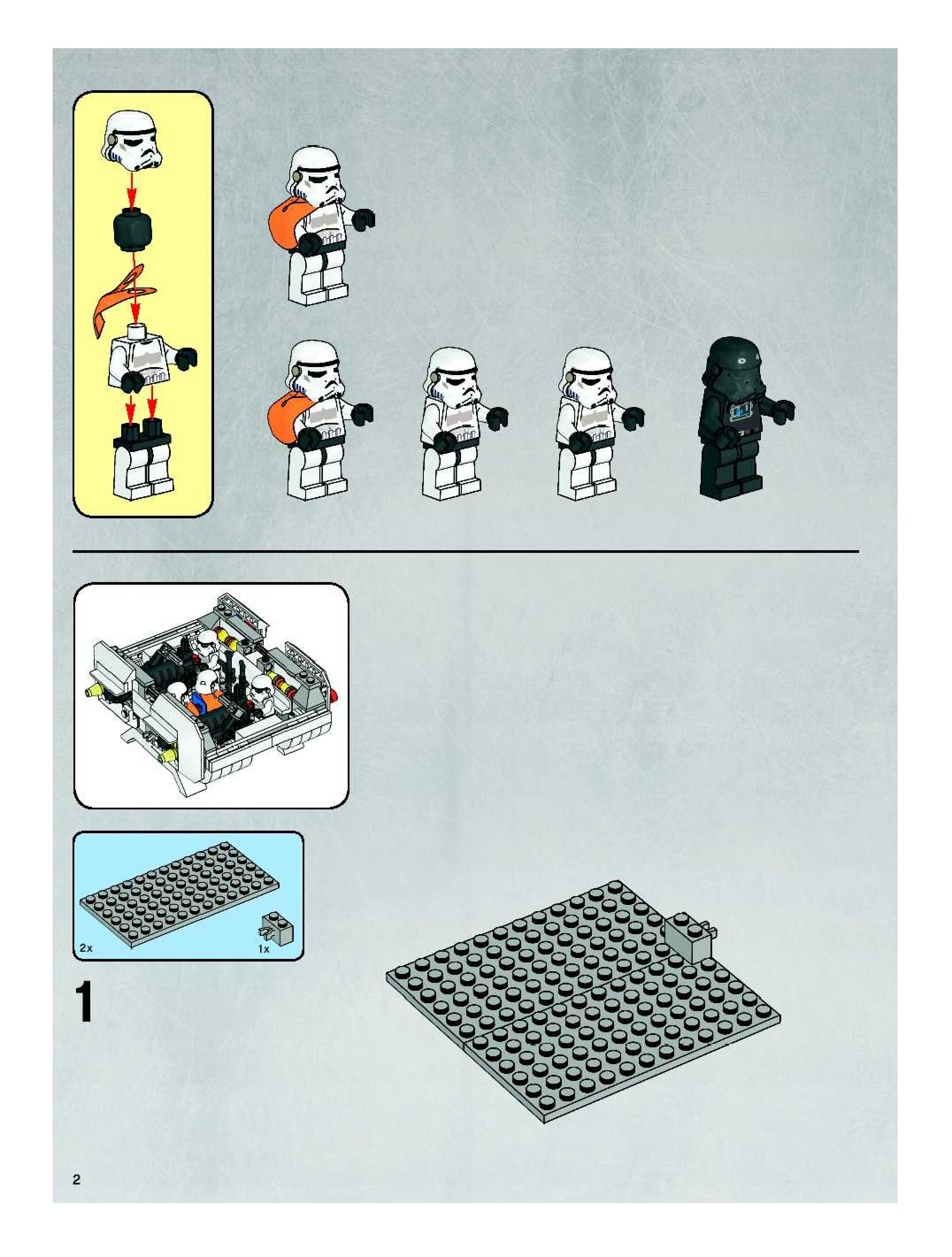 2x

1x

1

2