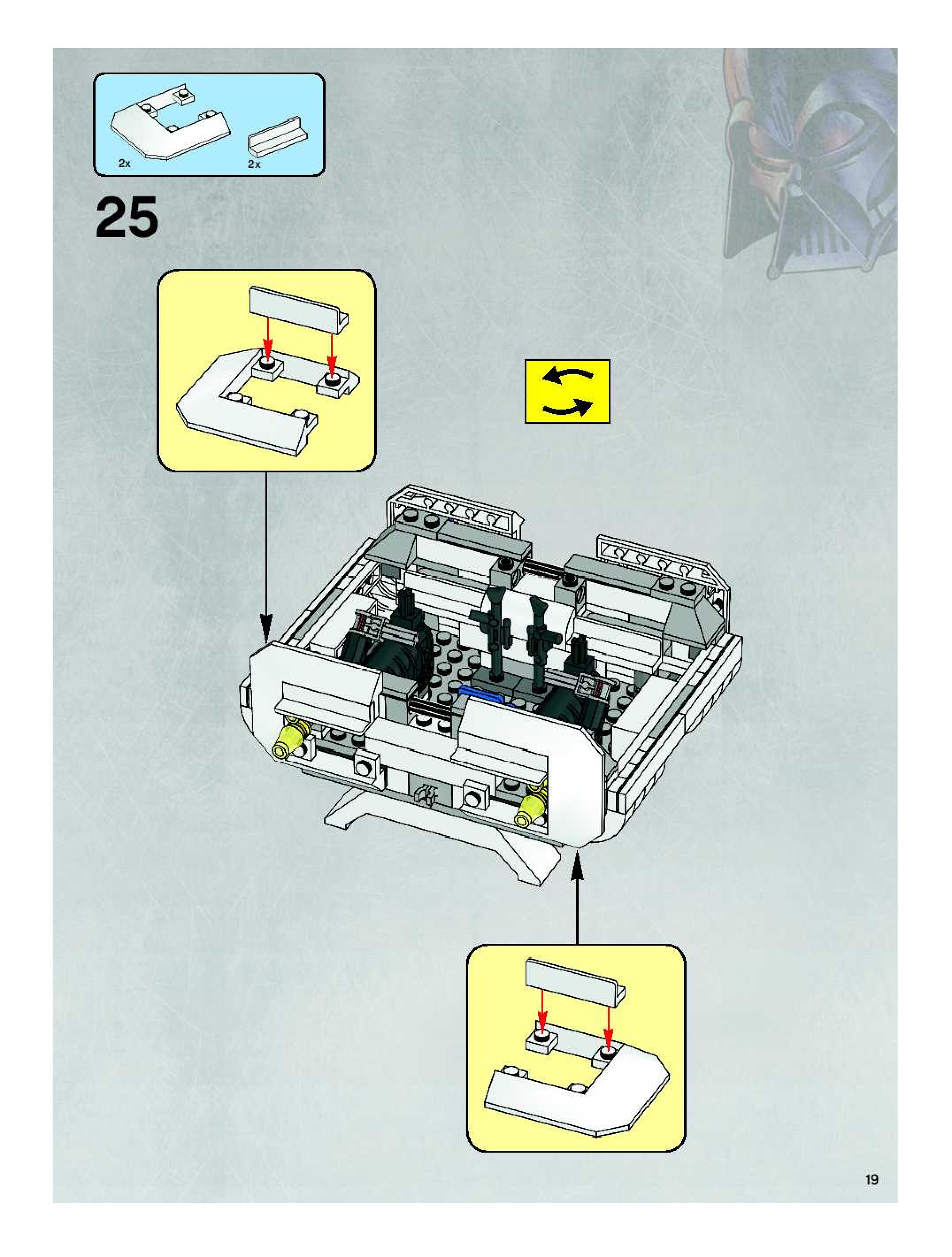 2x
2x

25

19