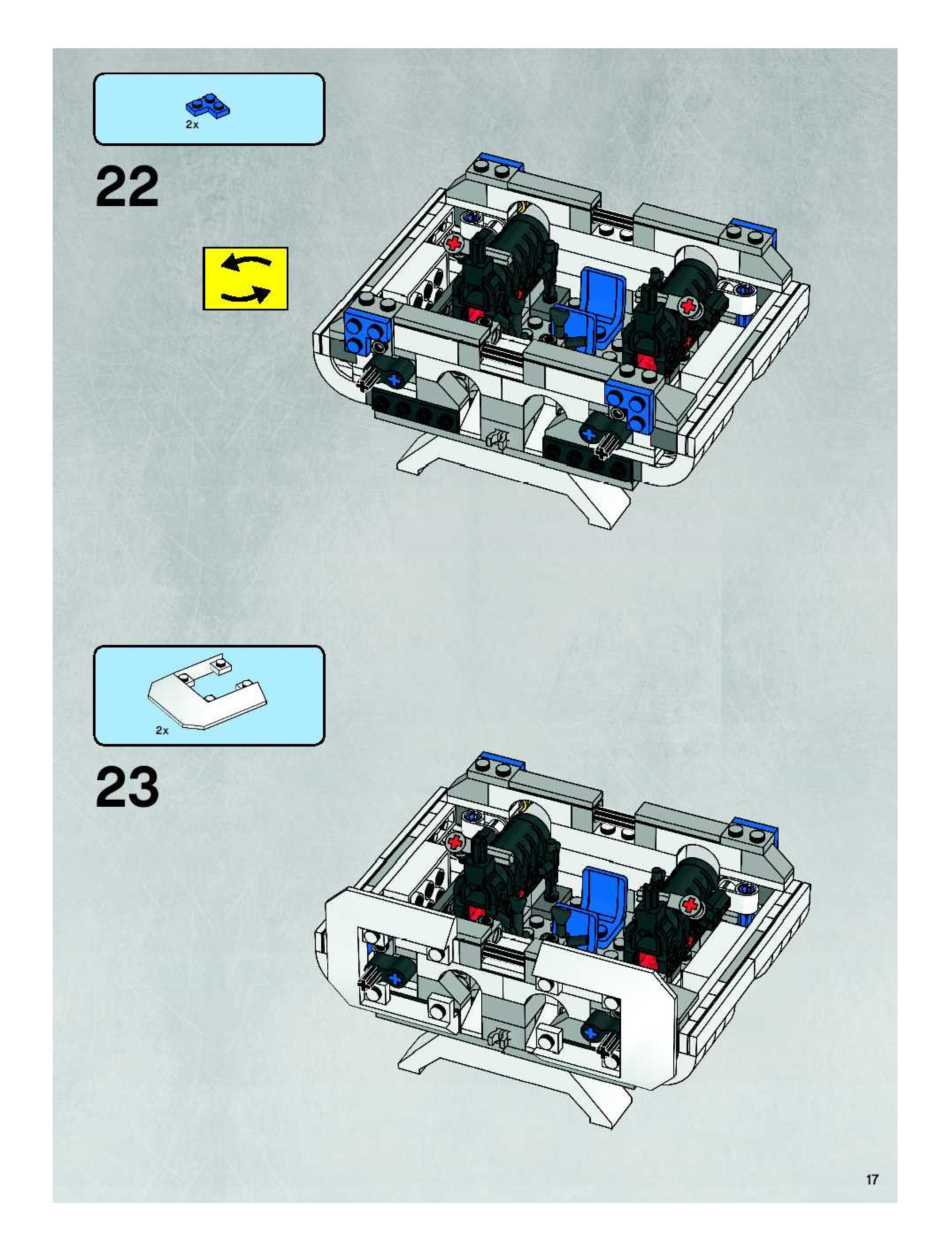 2x

22

2x

23

17