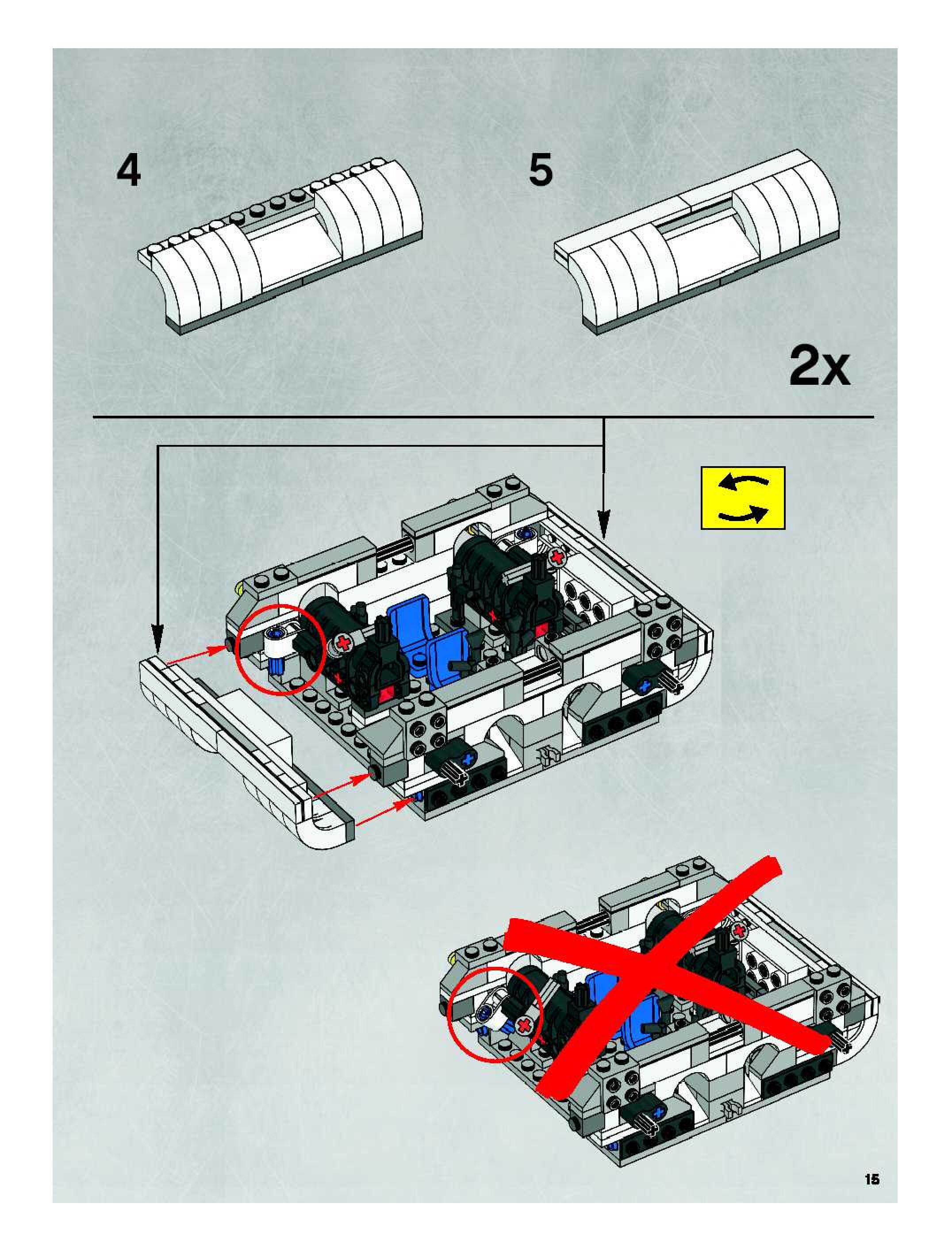 4

5

2x

15