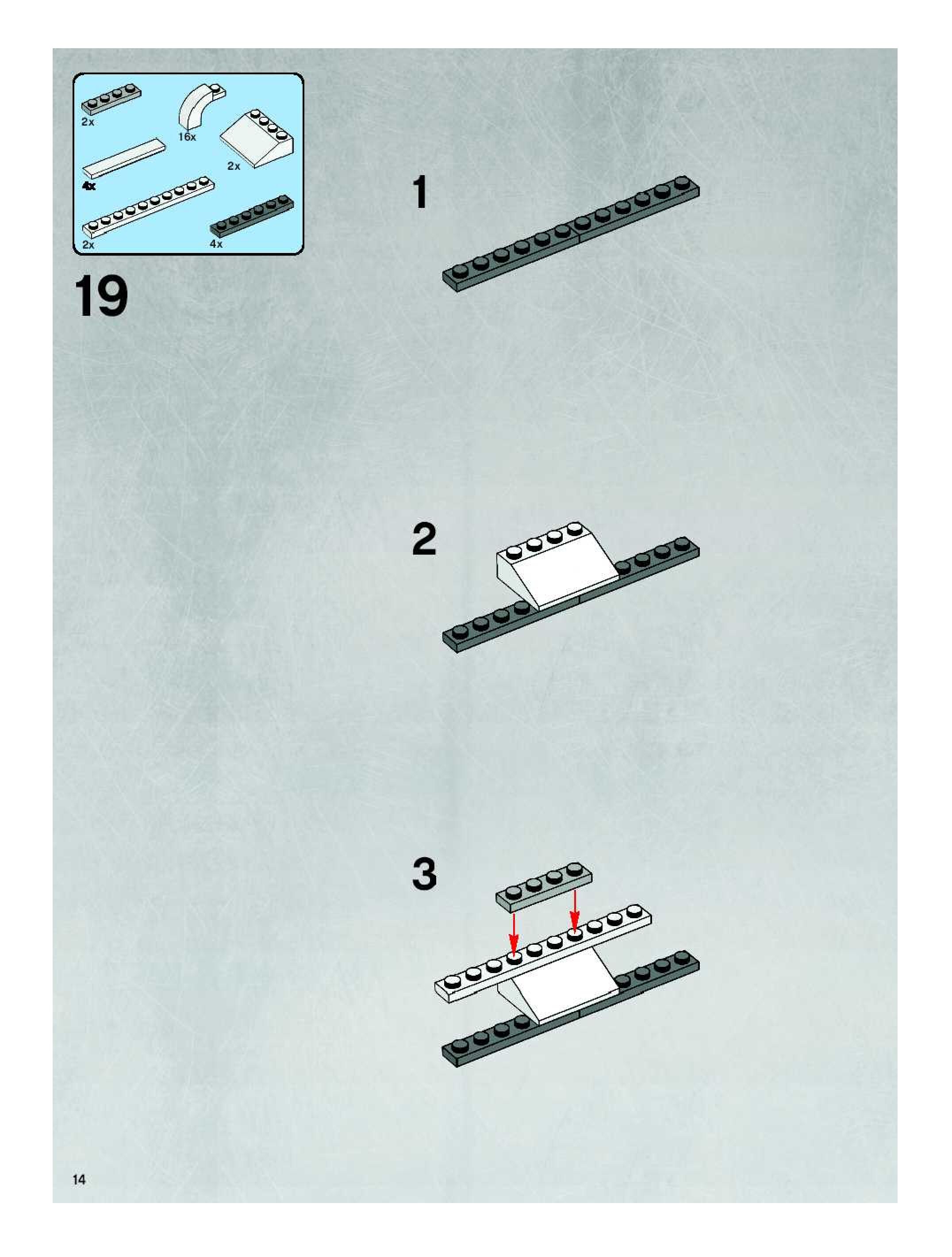 2x

16x

2x

4x

2x

4x

19

1

2

3

14