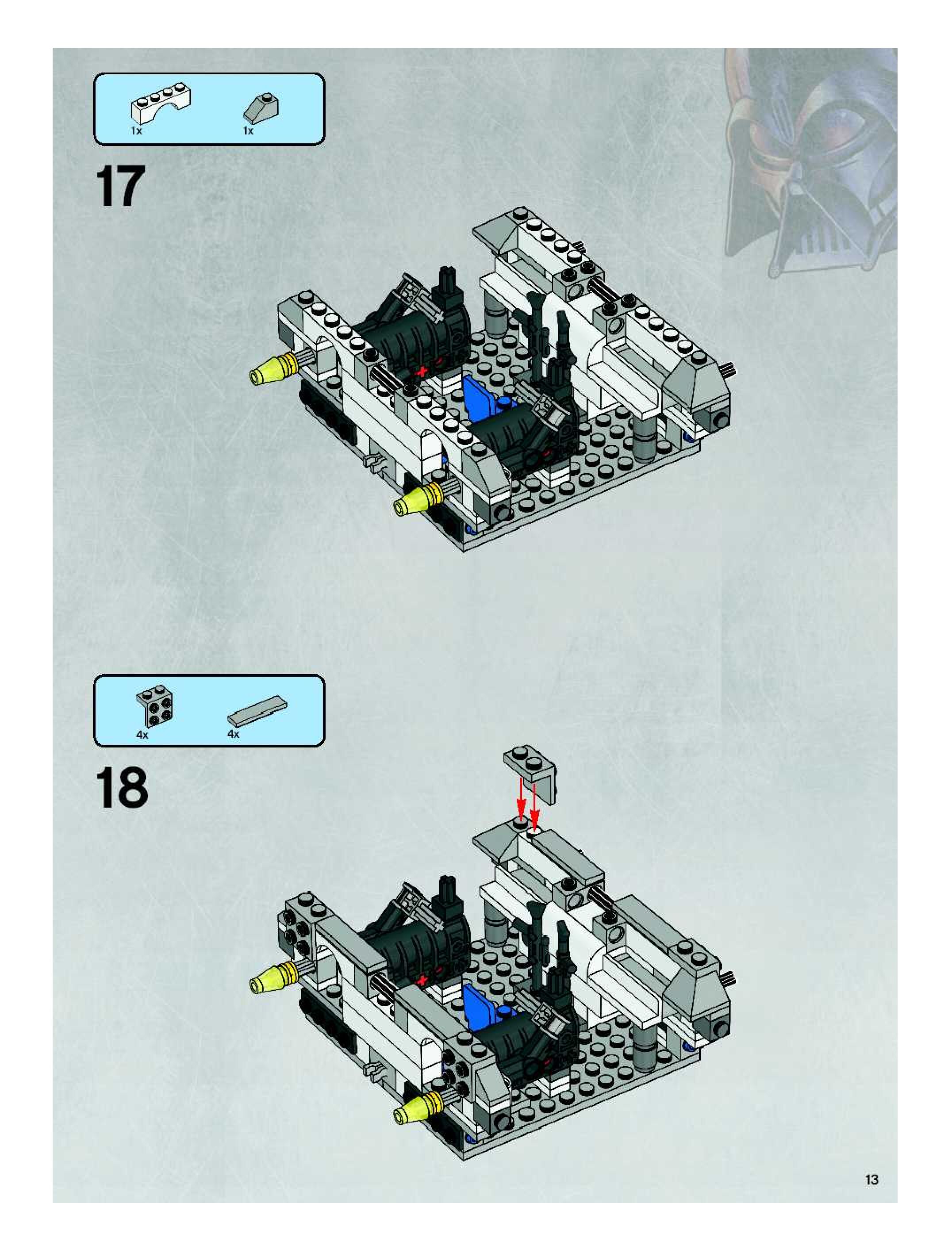 1x 1x

17

4x 4x

18

13