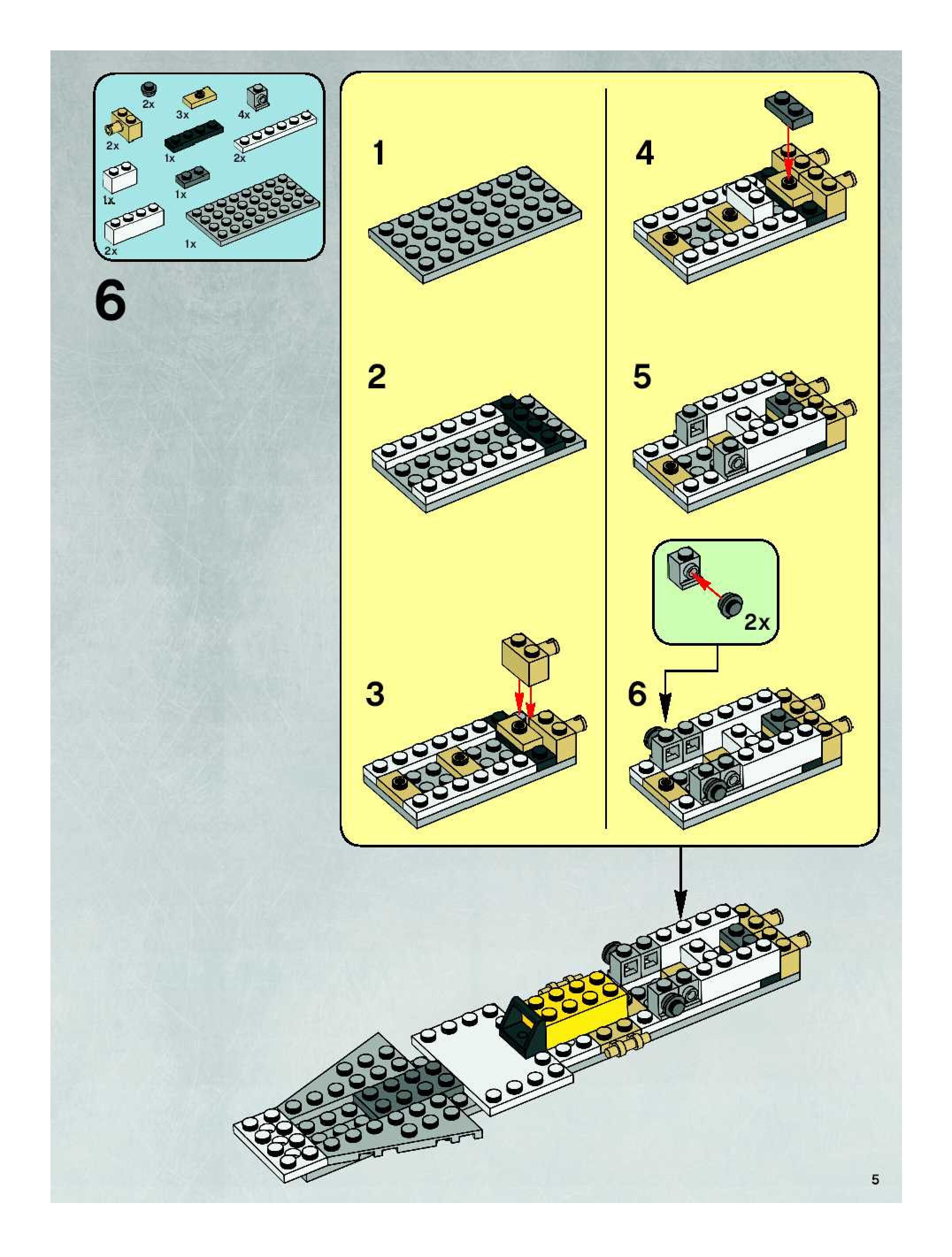 2x
3x
4x
2x
1x
2x
1x
1x
2x
1x

6

1

2

3

4

5

2x

6

5