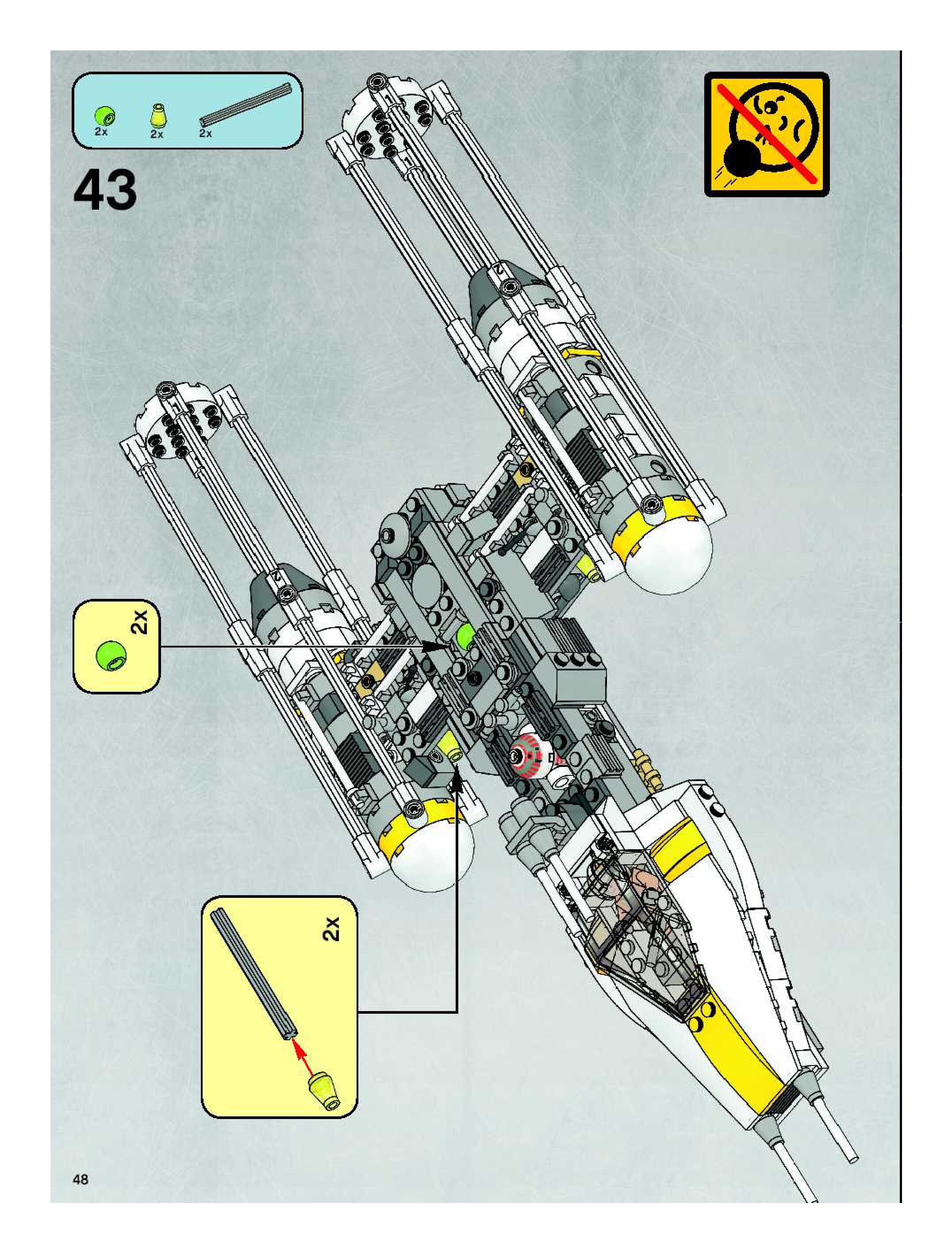 2x 2x 2x

43

2x

2x

48