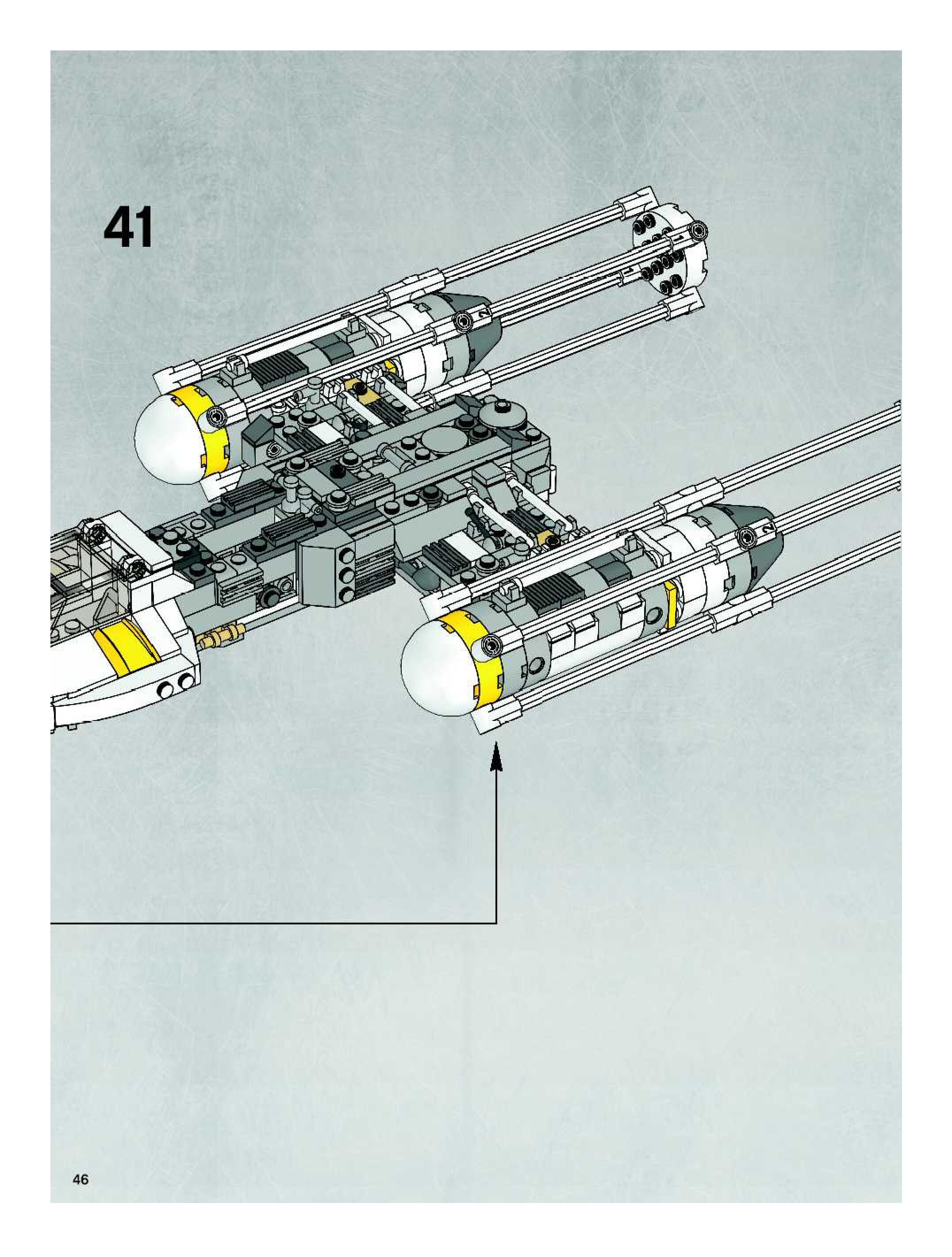 41

46