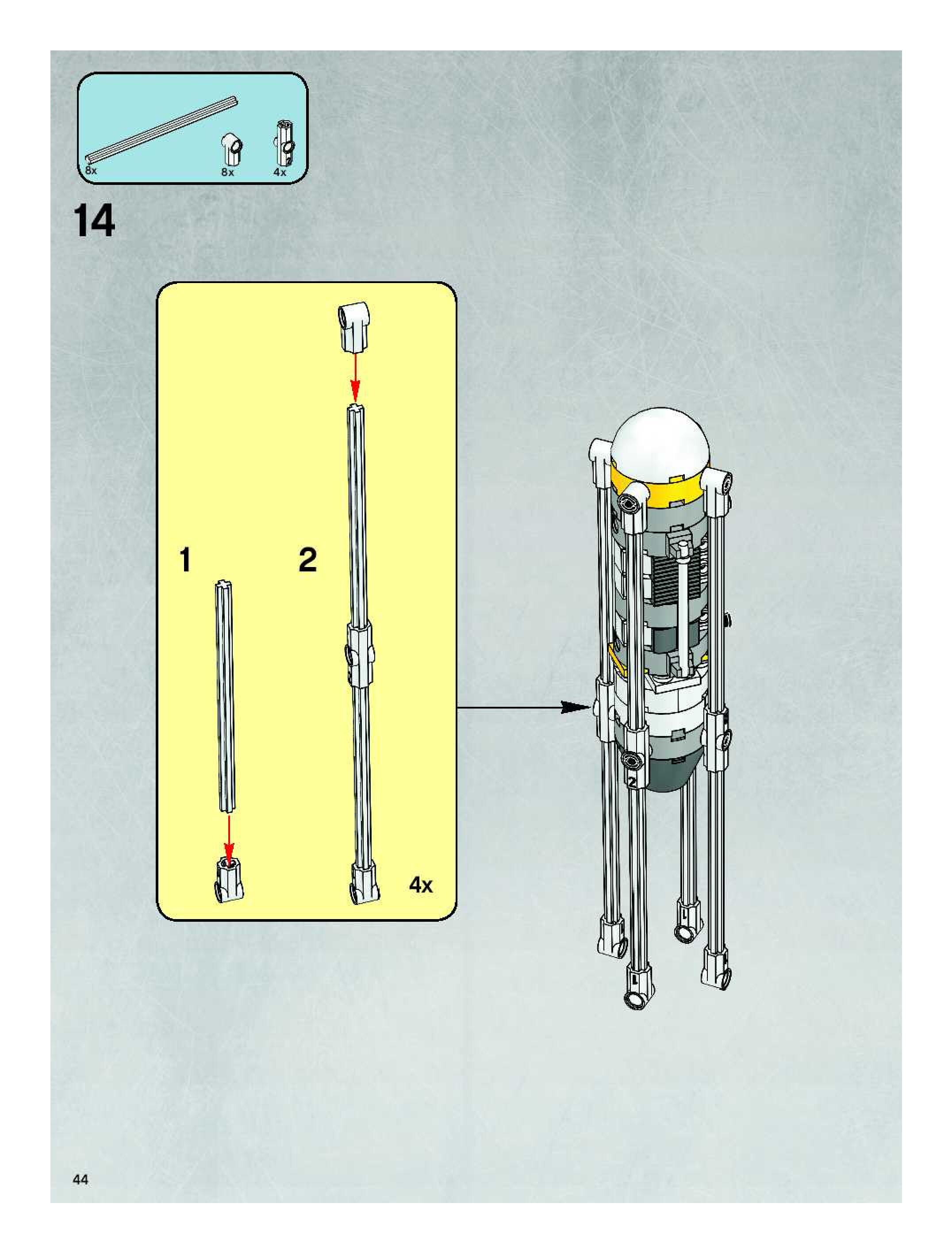 8x 8x 4x

14

1

2

4x

44