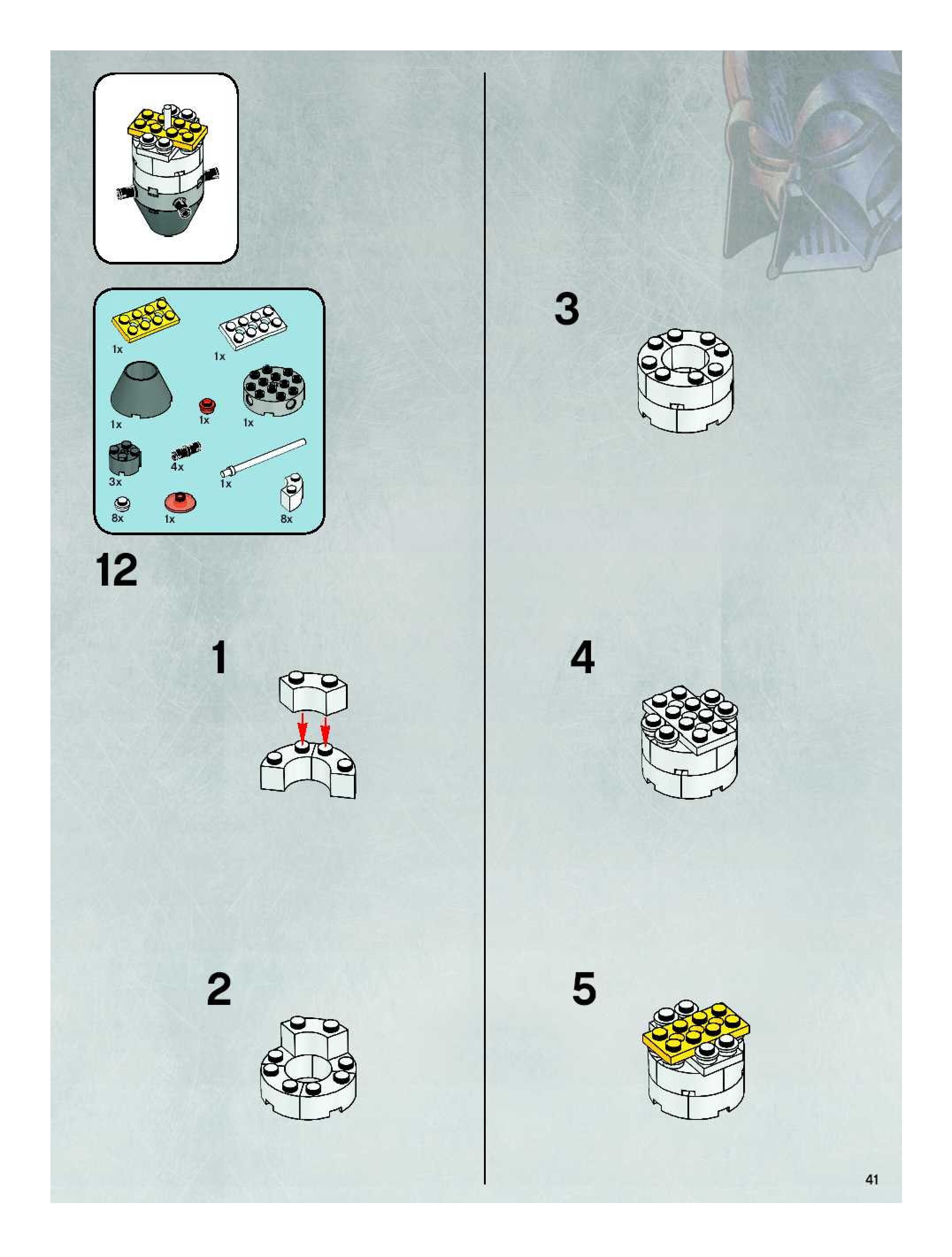 1x
1x
1x
1x
1x
3x
4x
1x
8x
1x
8x

12

1

2

3

4

5

41