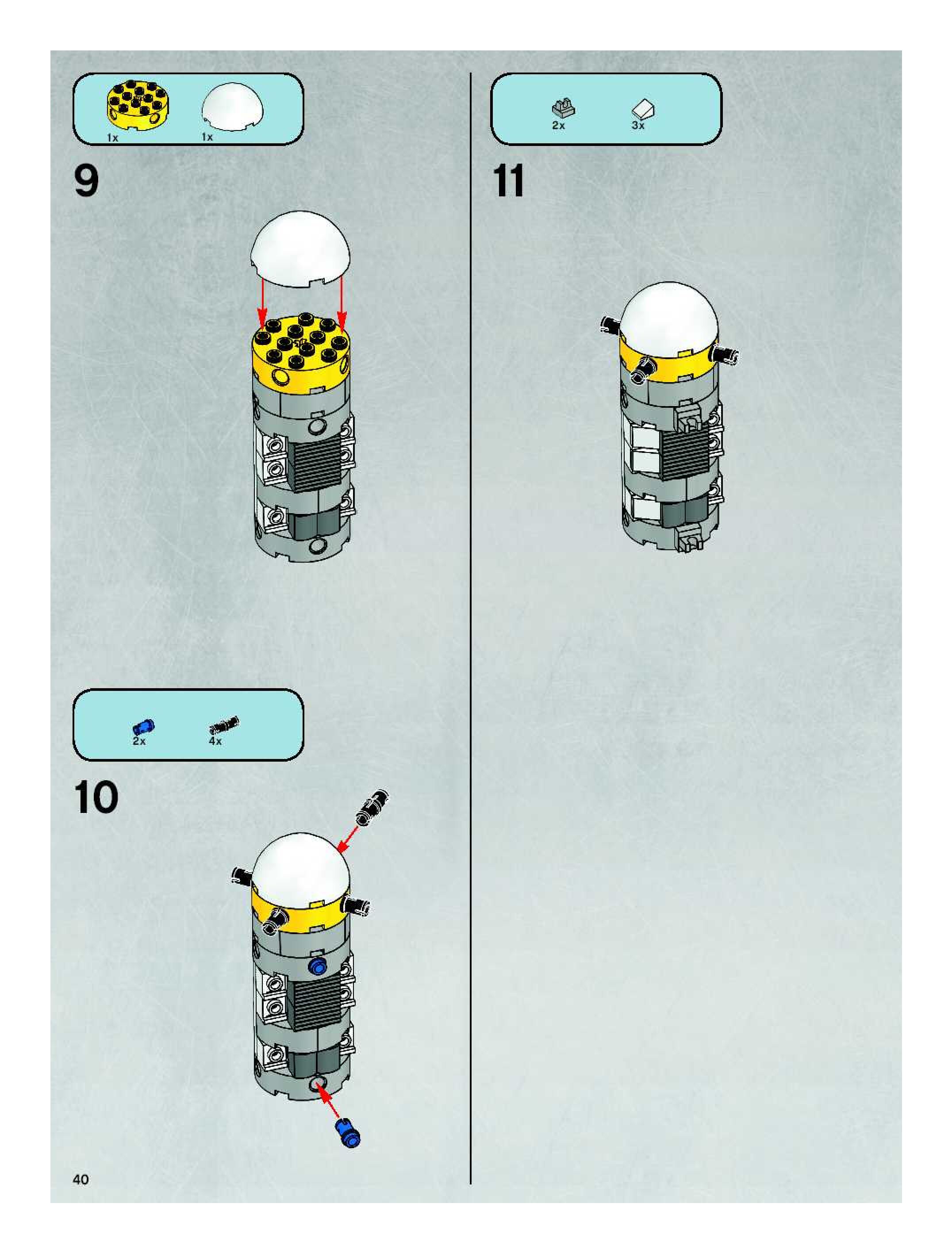 1x 1x

9

2x 4x

10

40

2x 3x

11