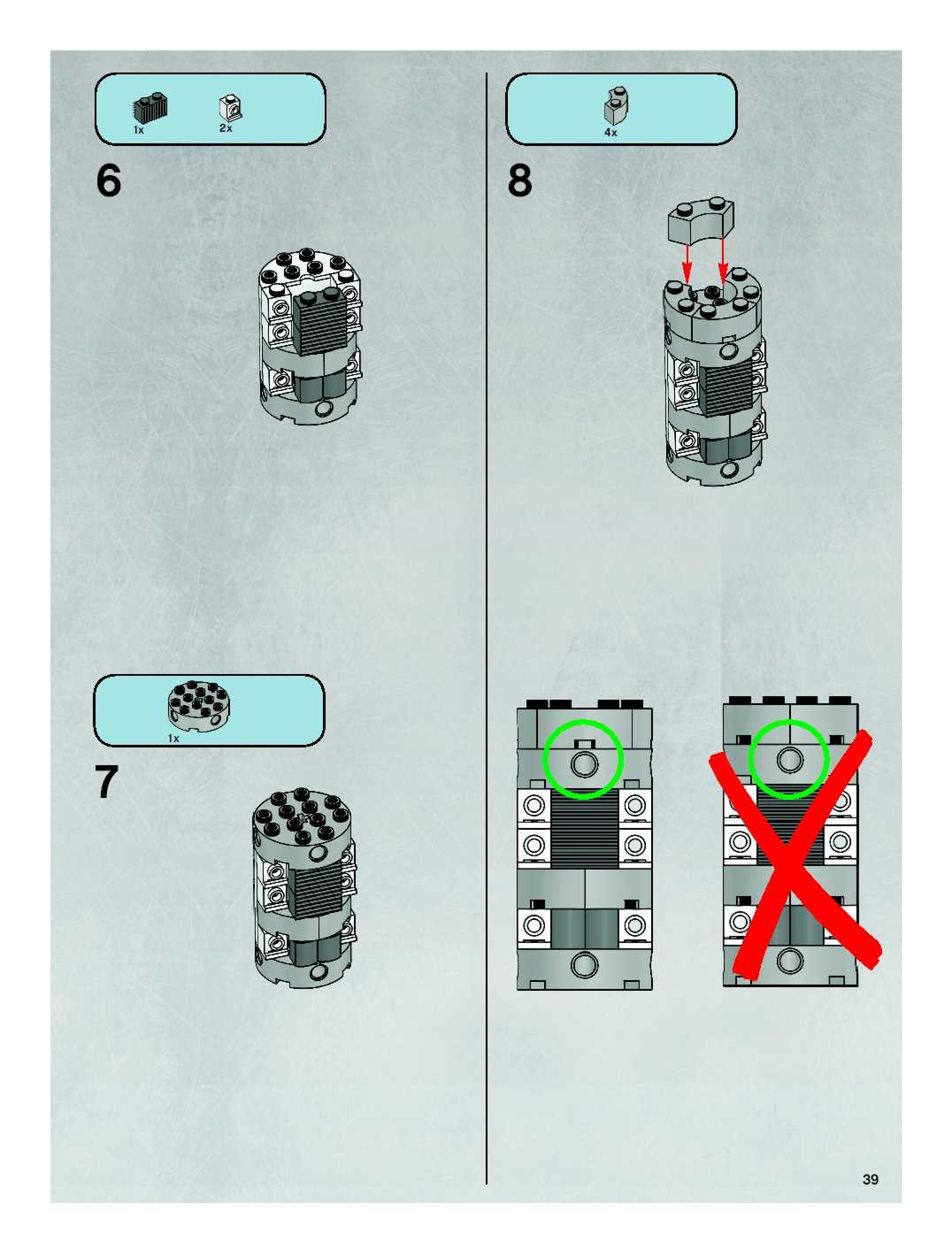 1x
2x

6

1x

7

4x

8

39