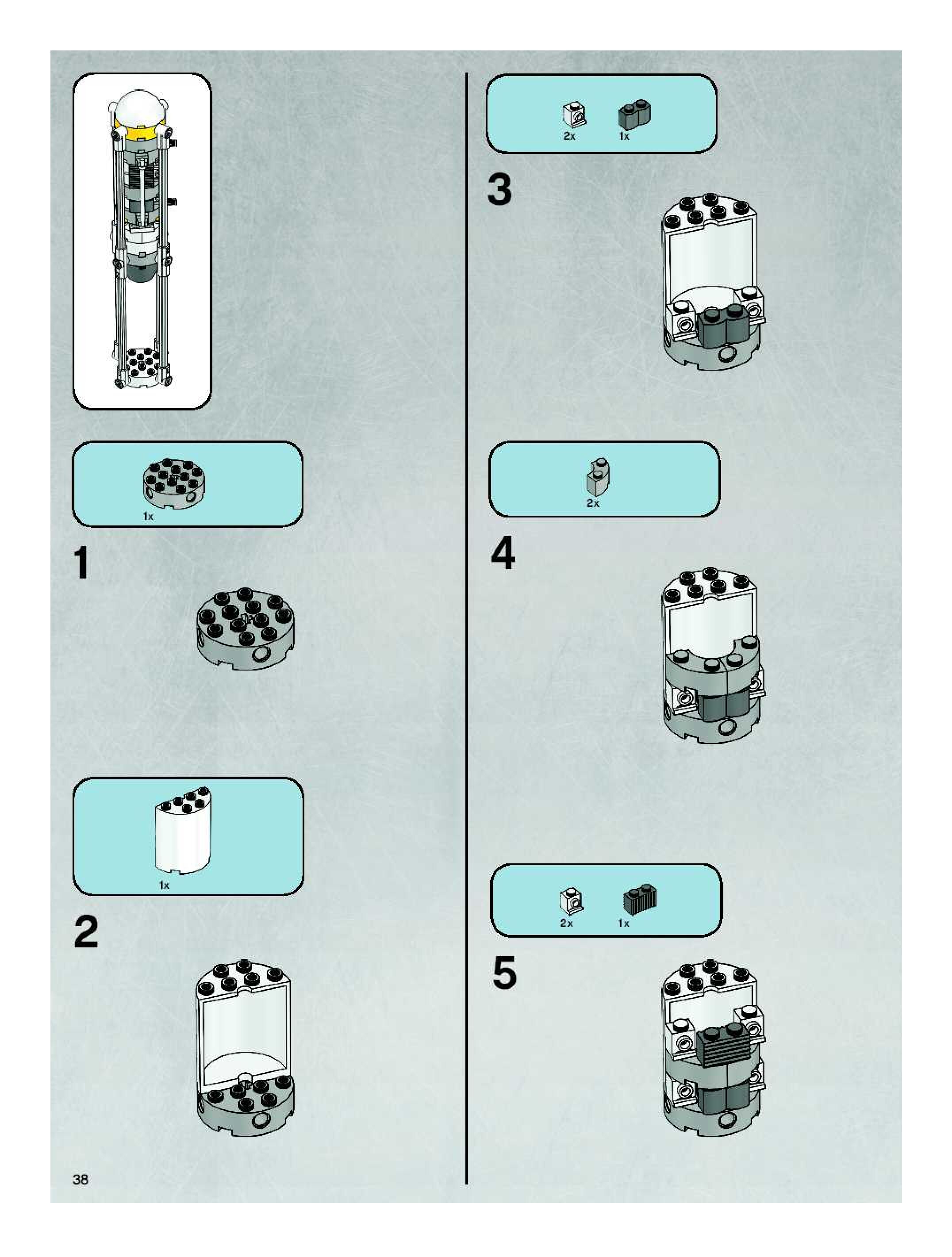 1x

1

1x

2

38

2x 1x

3

2x

4

2x 1x

5