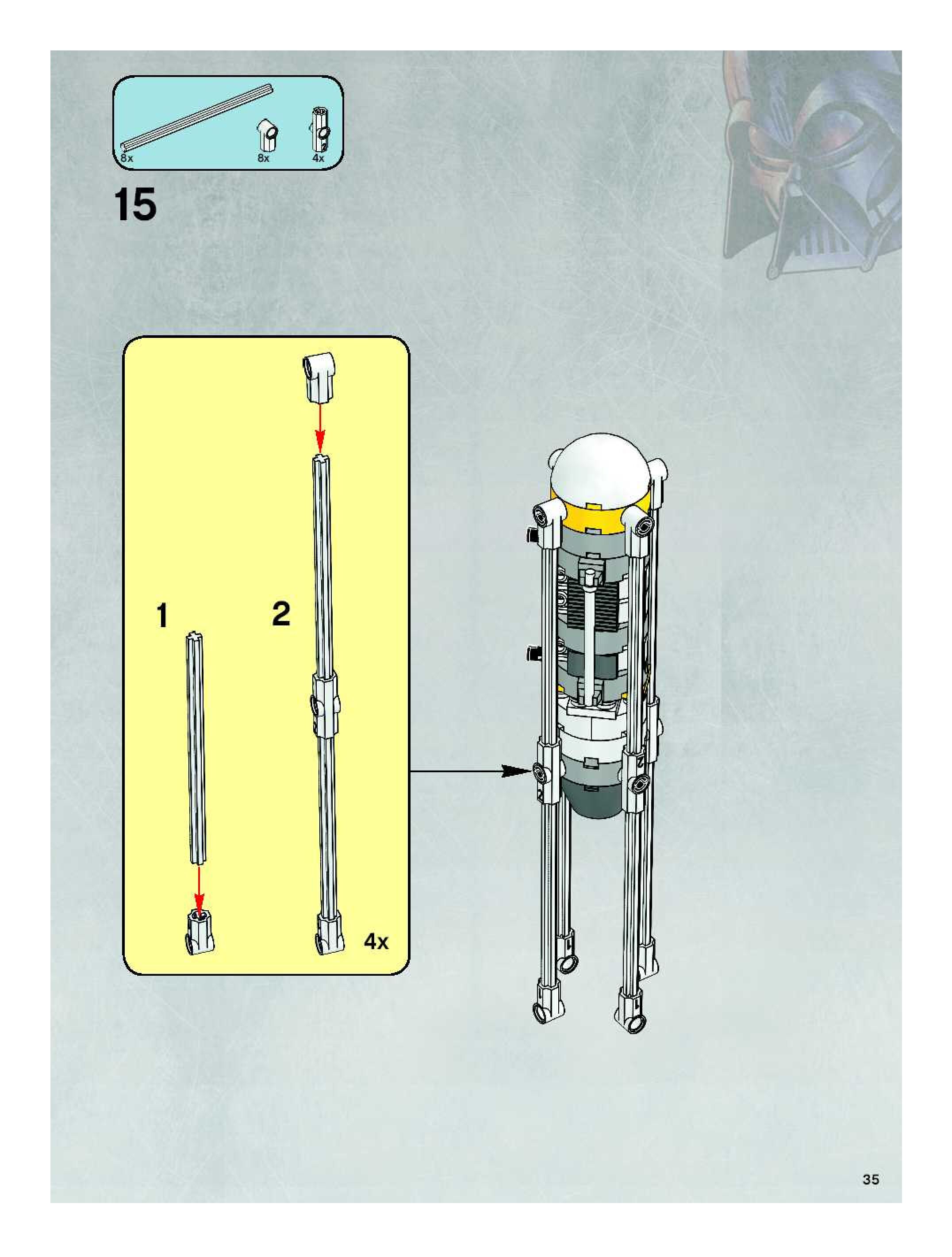 8x
8x
4x

15

1

2

4x

35