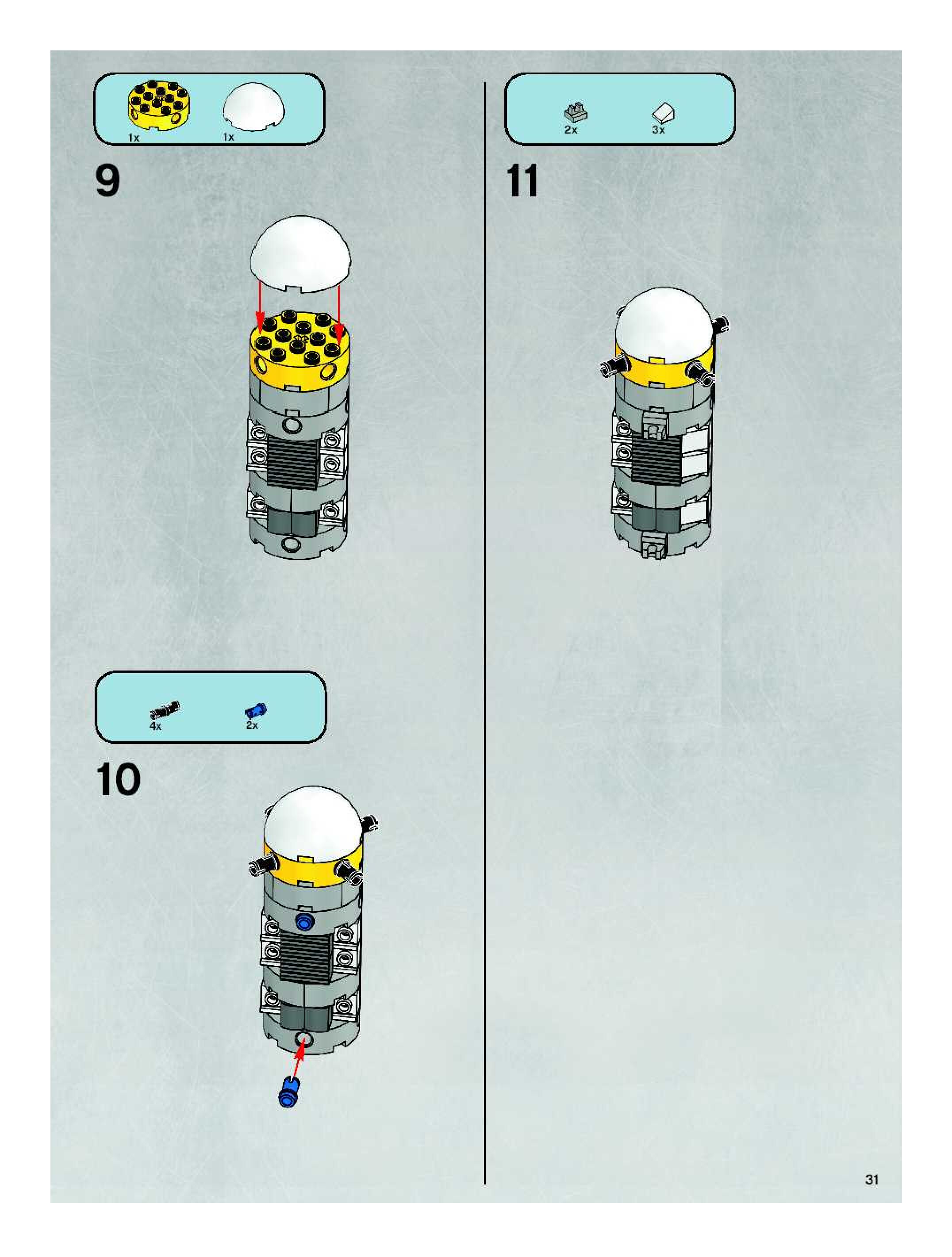 1x 1x

9

4x 2x

10

2x 3x

11

31