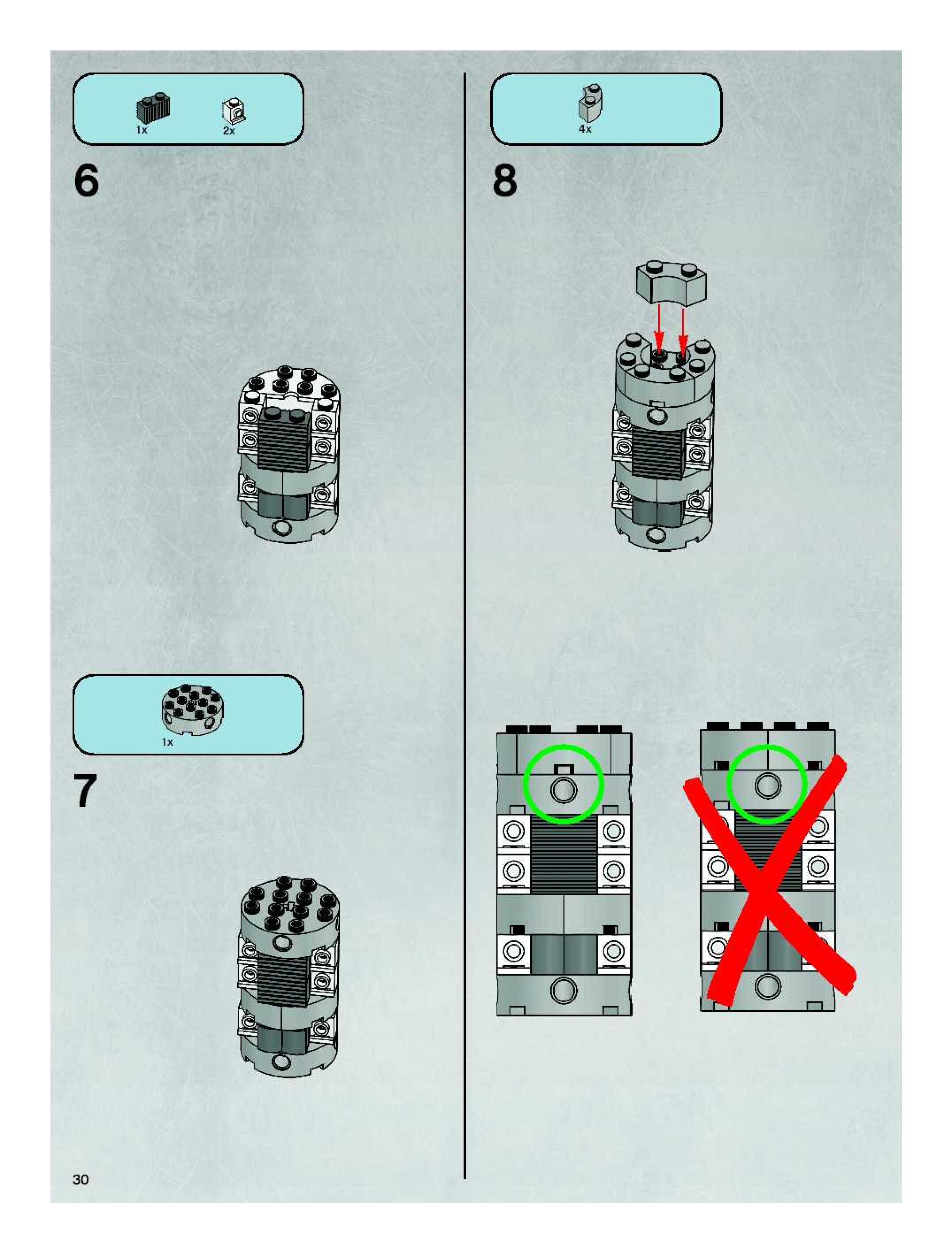 1x 2x

6

1x

7

4x

8

30