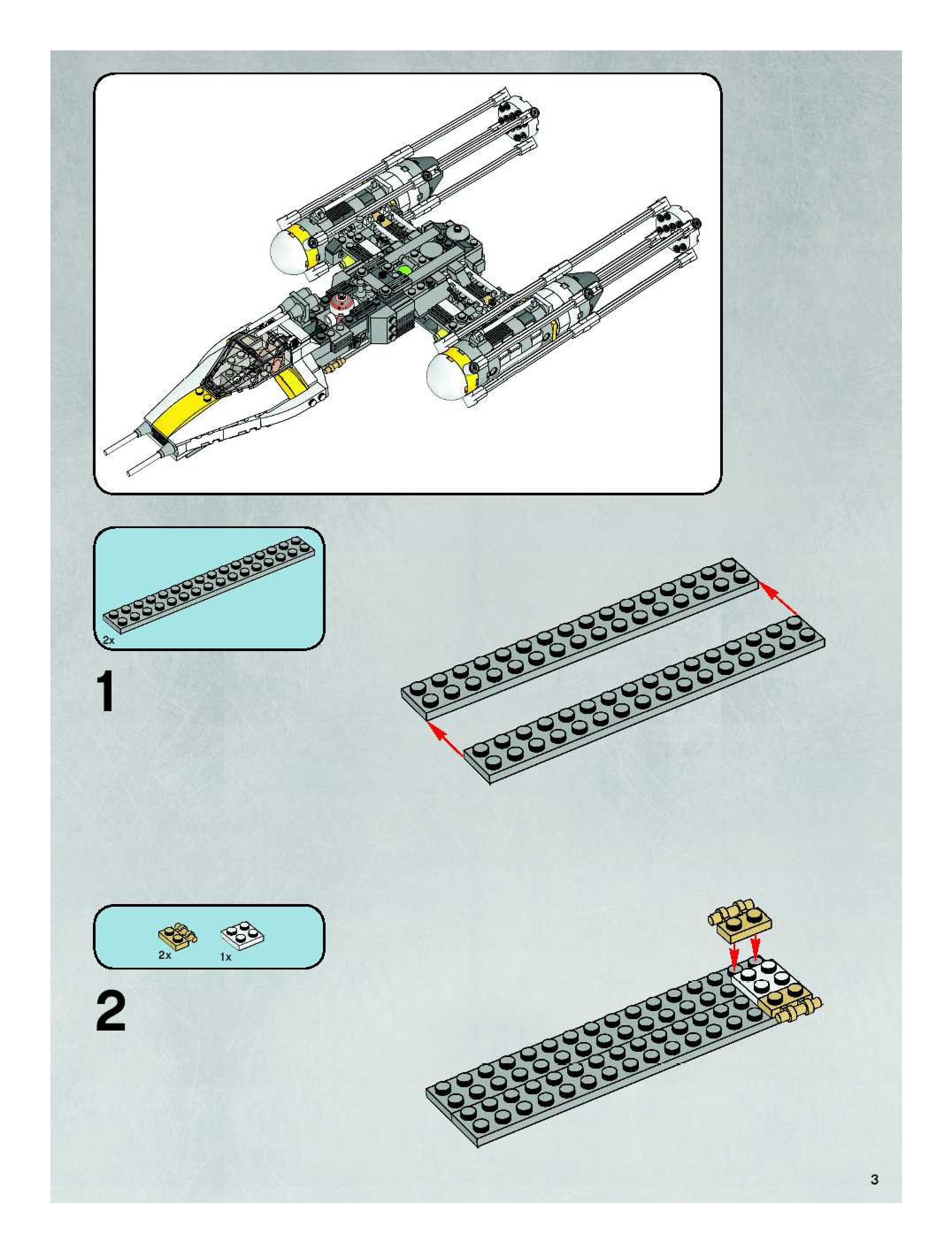 2x

1

2x 1x

2

3