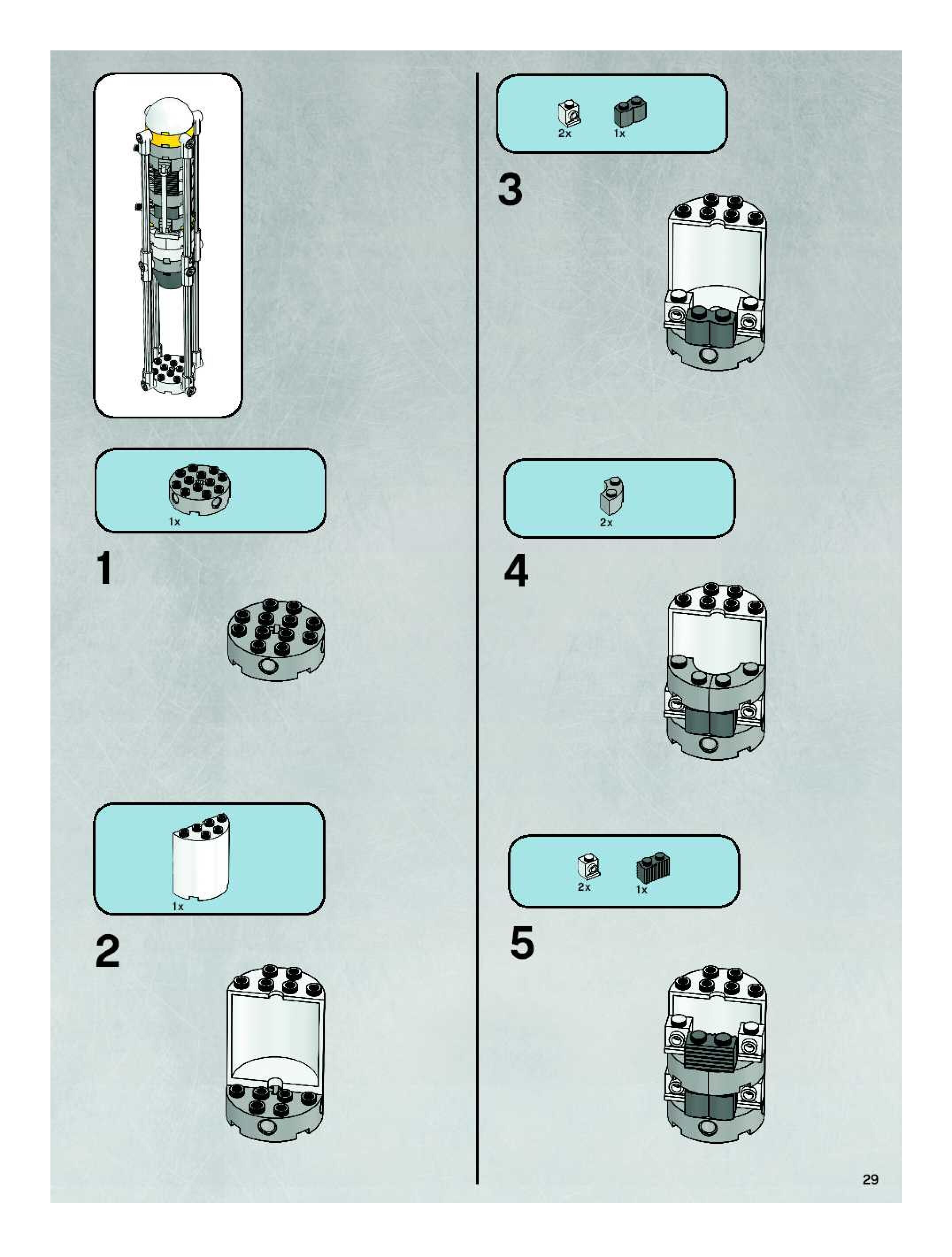 1x

1

1x

2

2x 1x

3

2x

4

2x 1x

5

29