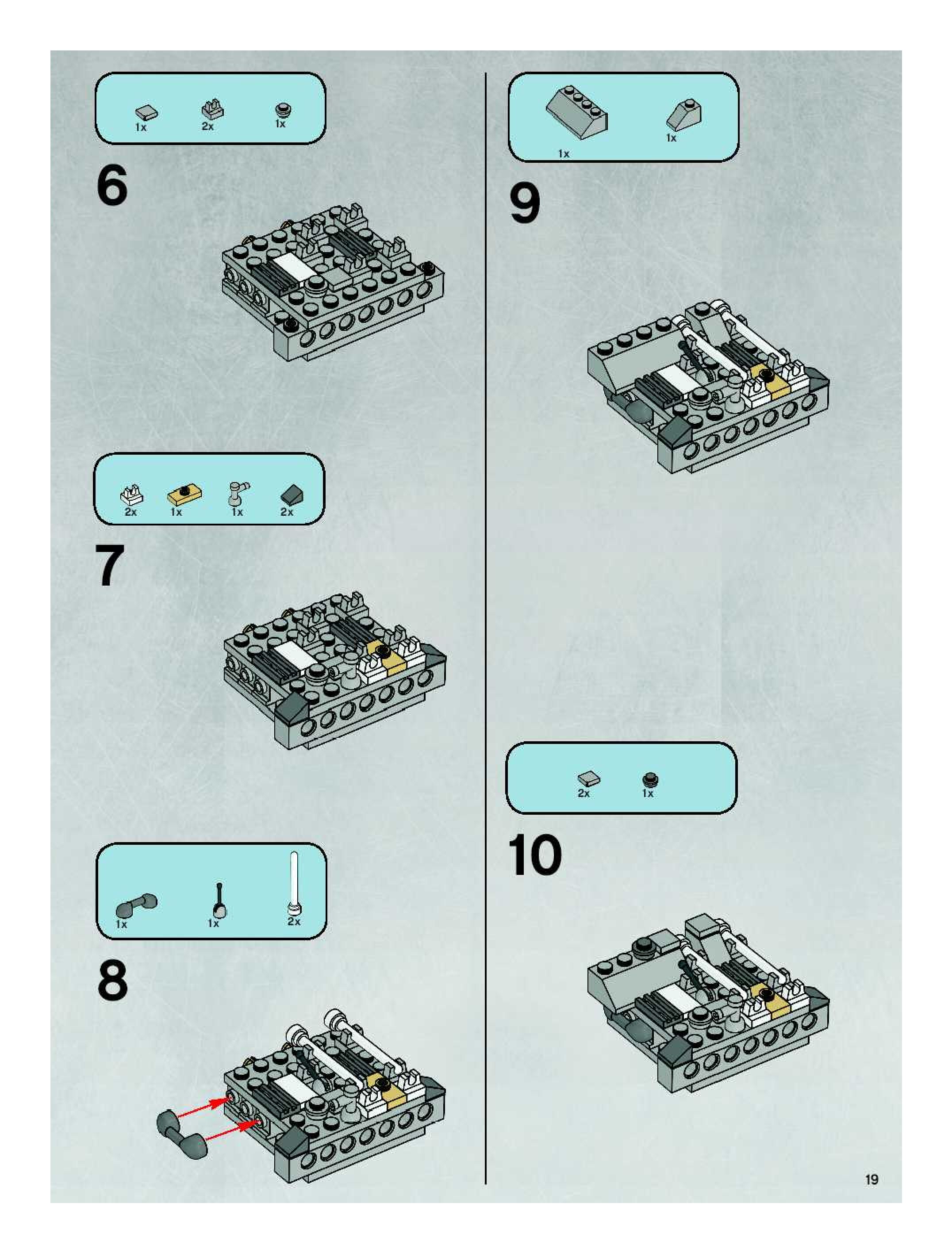 1x 2x 1x

6

2x 1x 1x 2x

7

1x 1x 2x

8

1x 1x

9

2x 1x

10

19