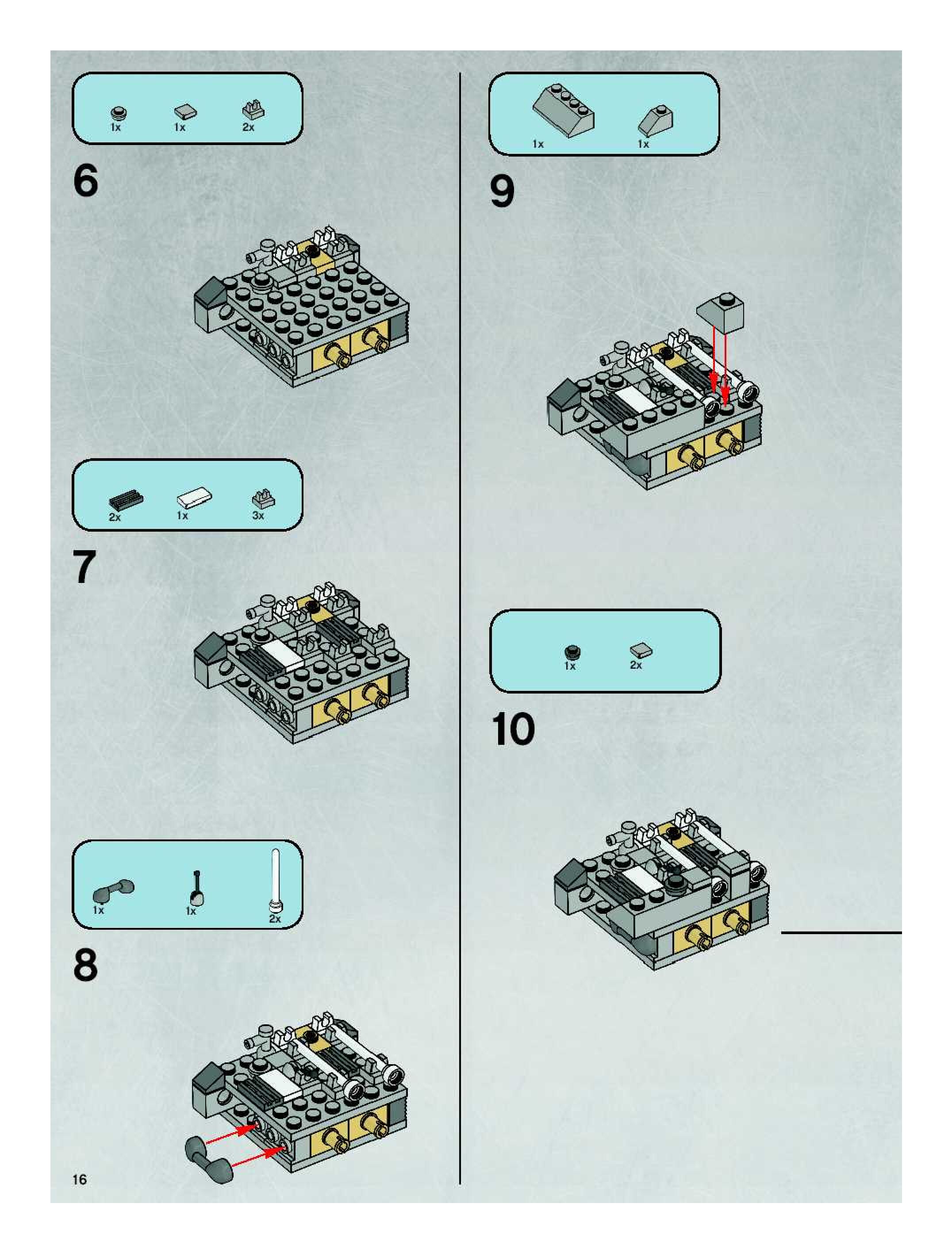 1x 1x 2x

6

2x 1x 3x

7

1x 1x 2x

8

16

1x 1x

9

1x 2x

10