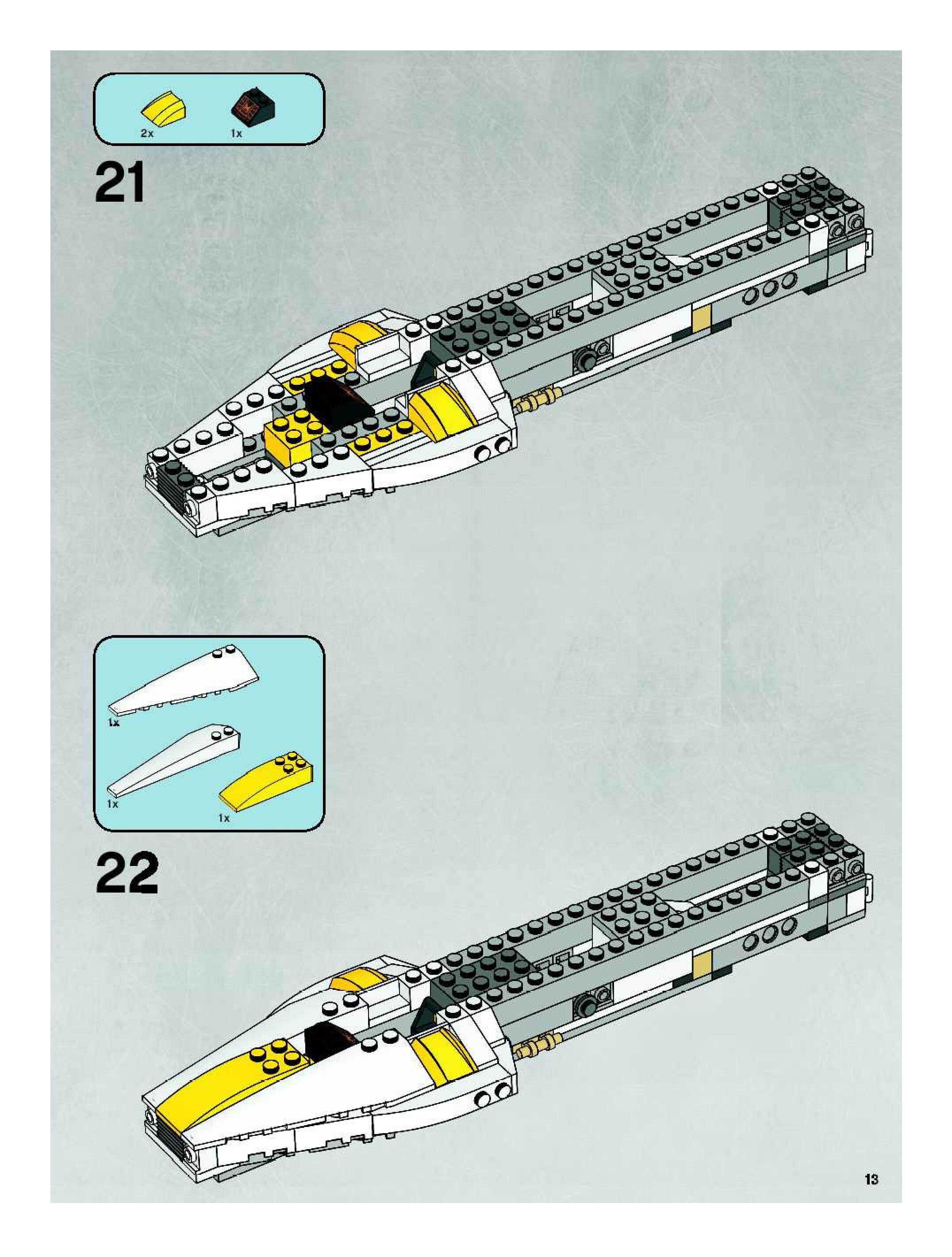 2x
1x
21

1x
1x
1x
22

13