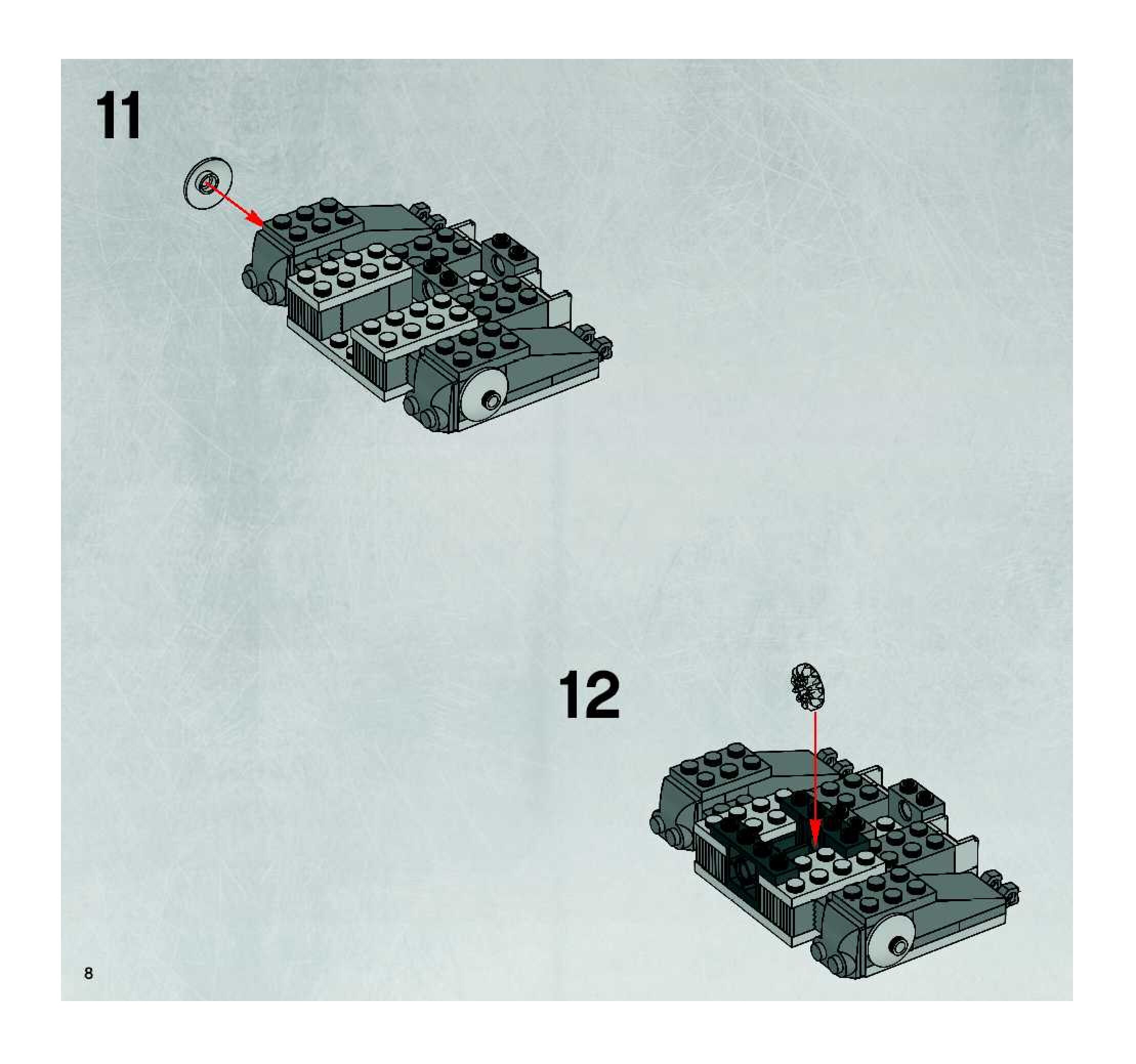 11

12

8