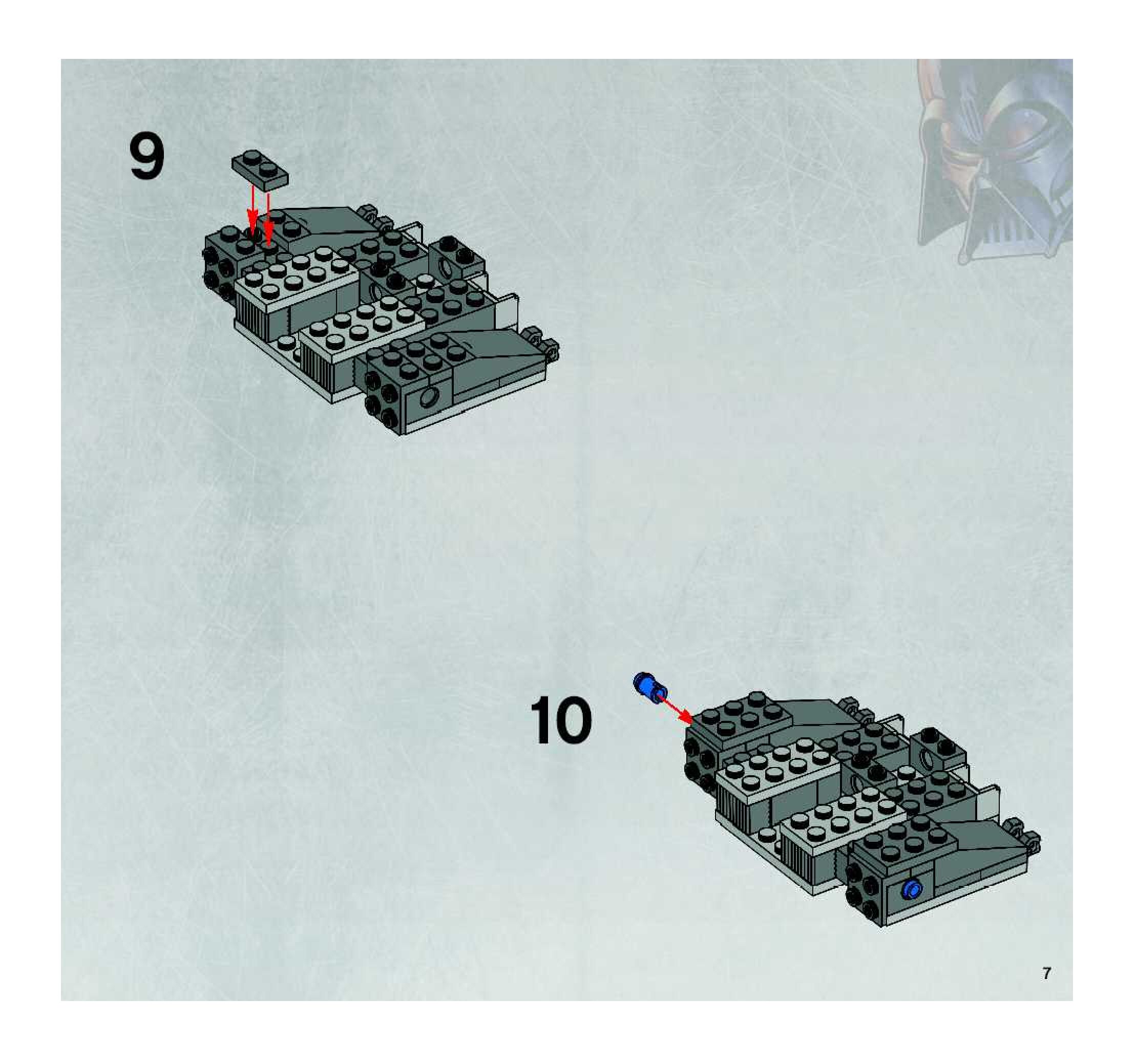 9

10

7