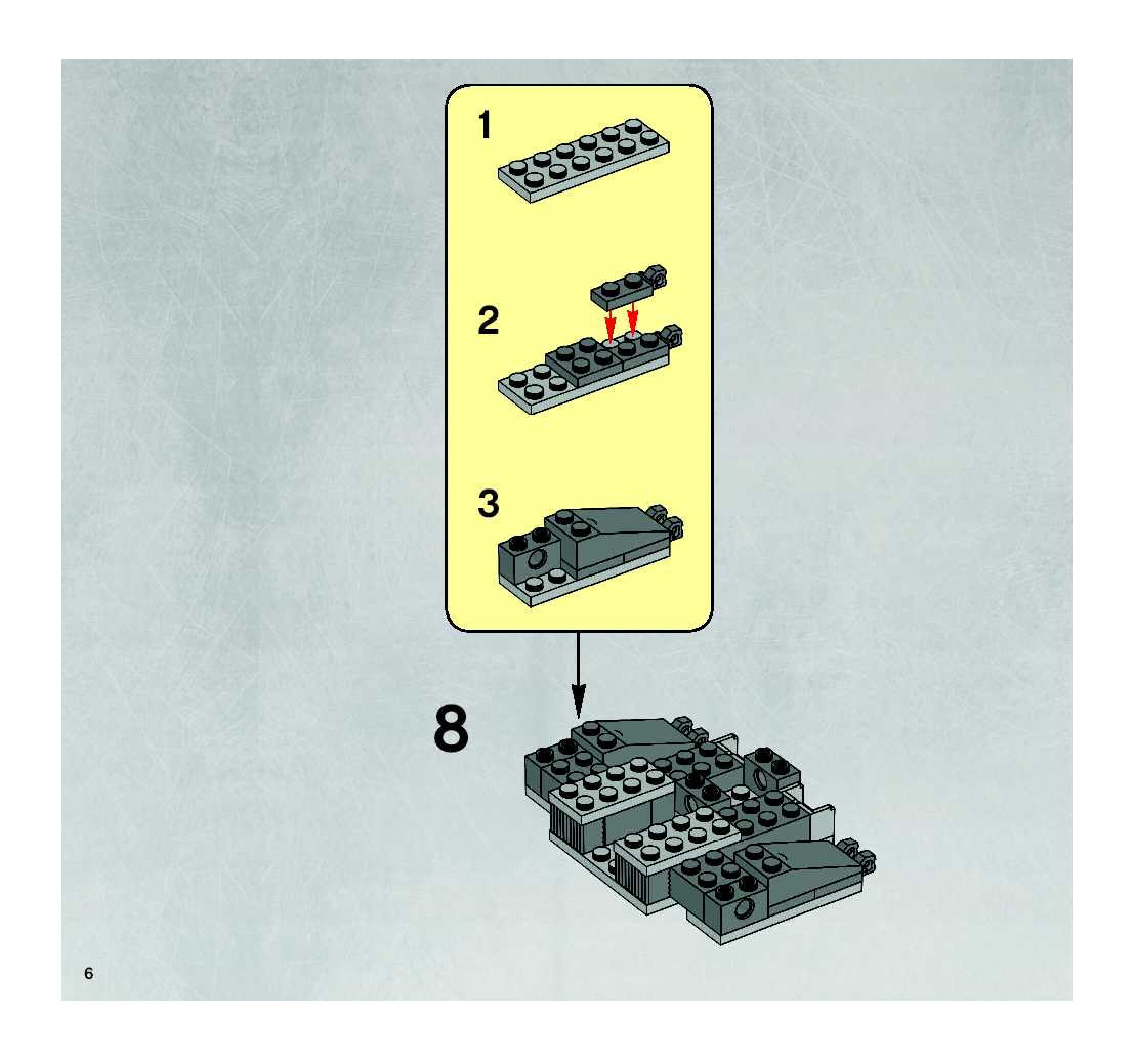 1

2

3

8

6