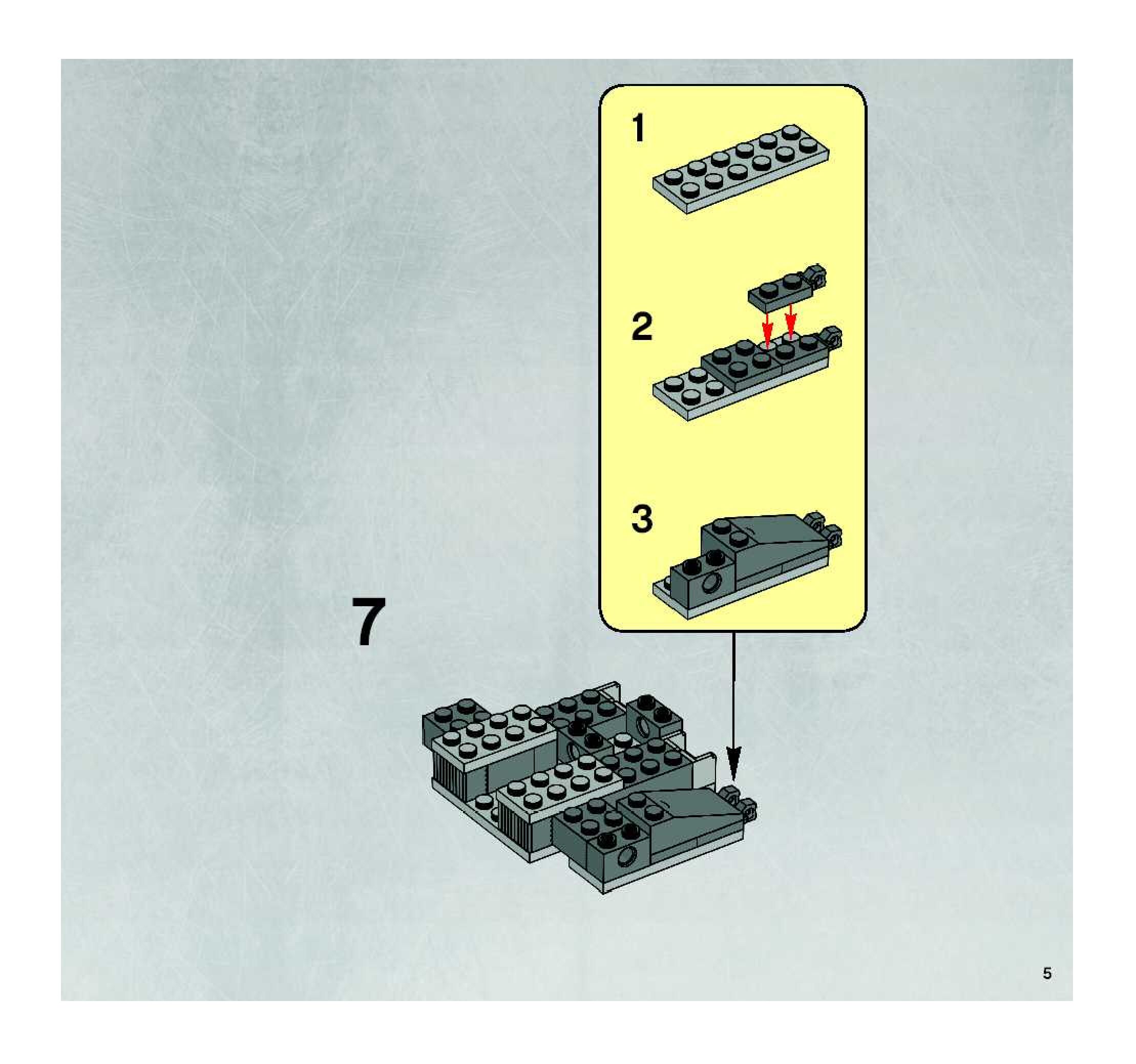 1

2

3

7

5