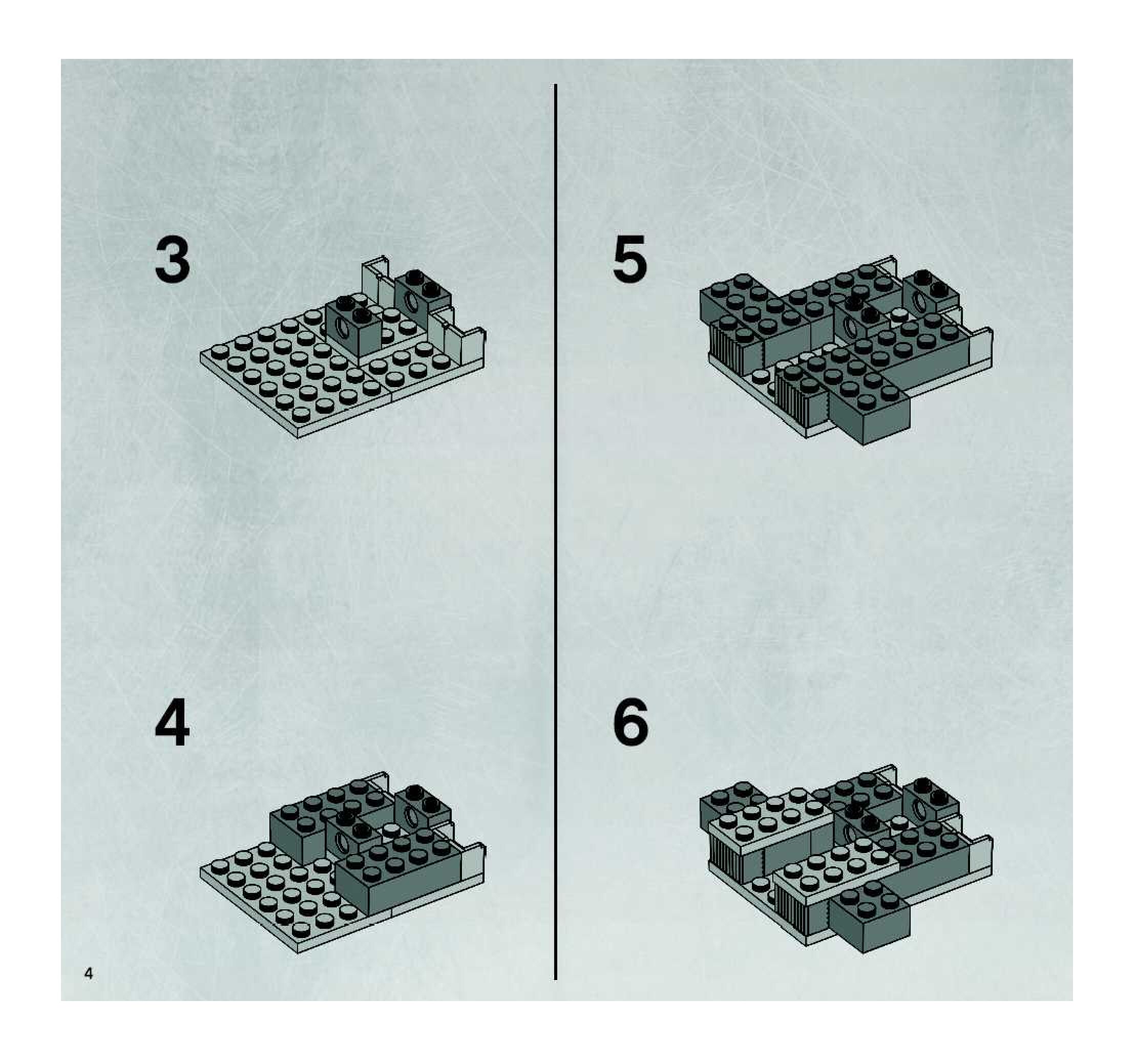 3

4

4

5

6