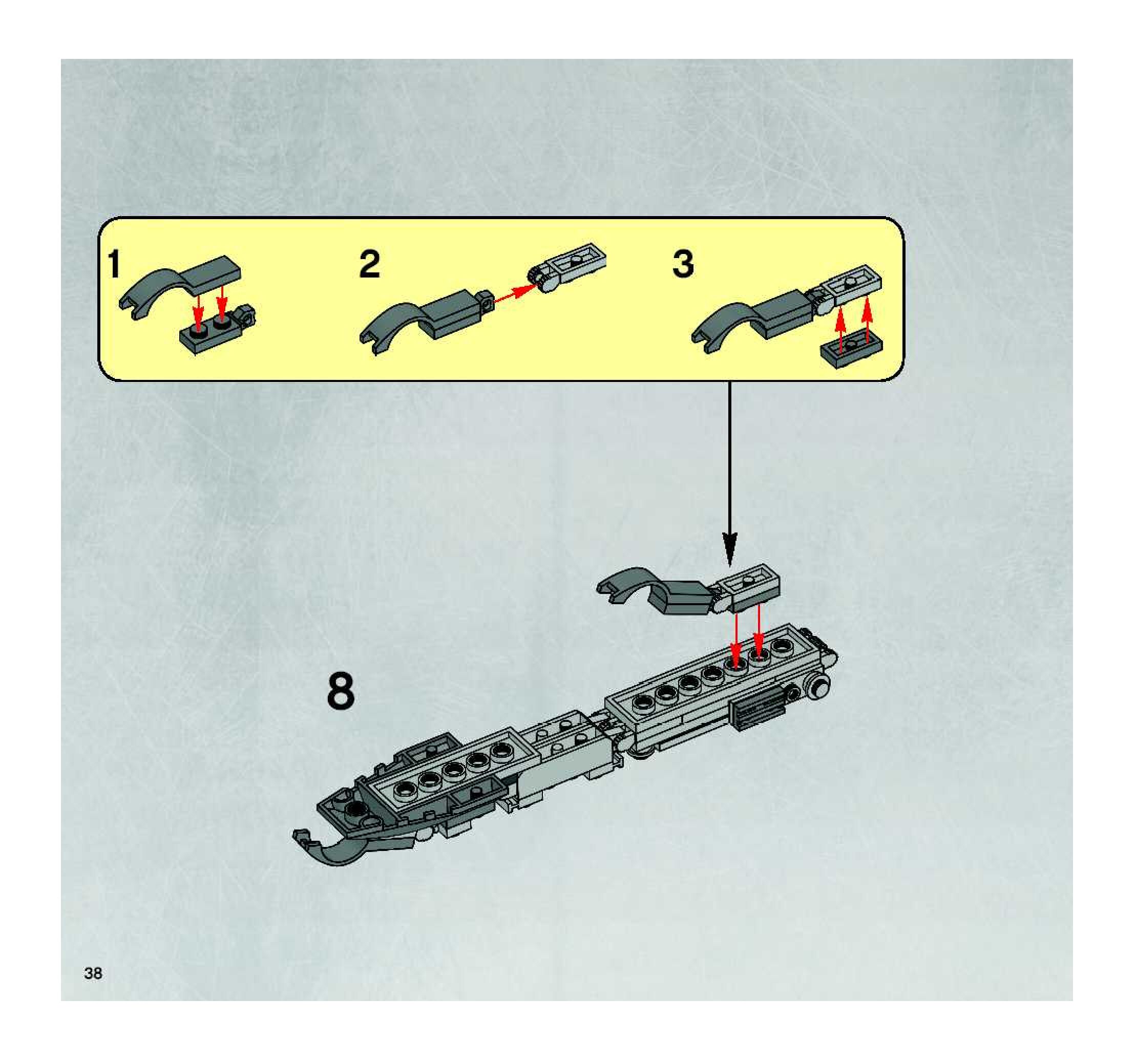 1

2

3

8

38