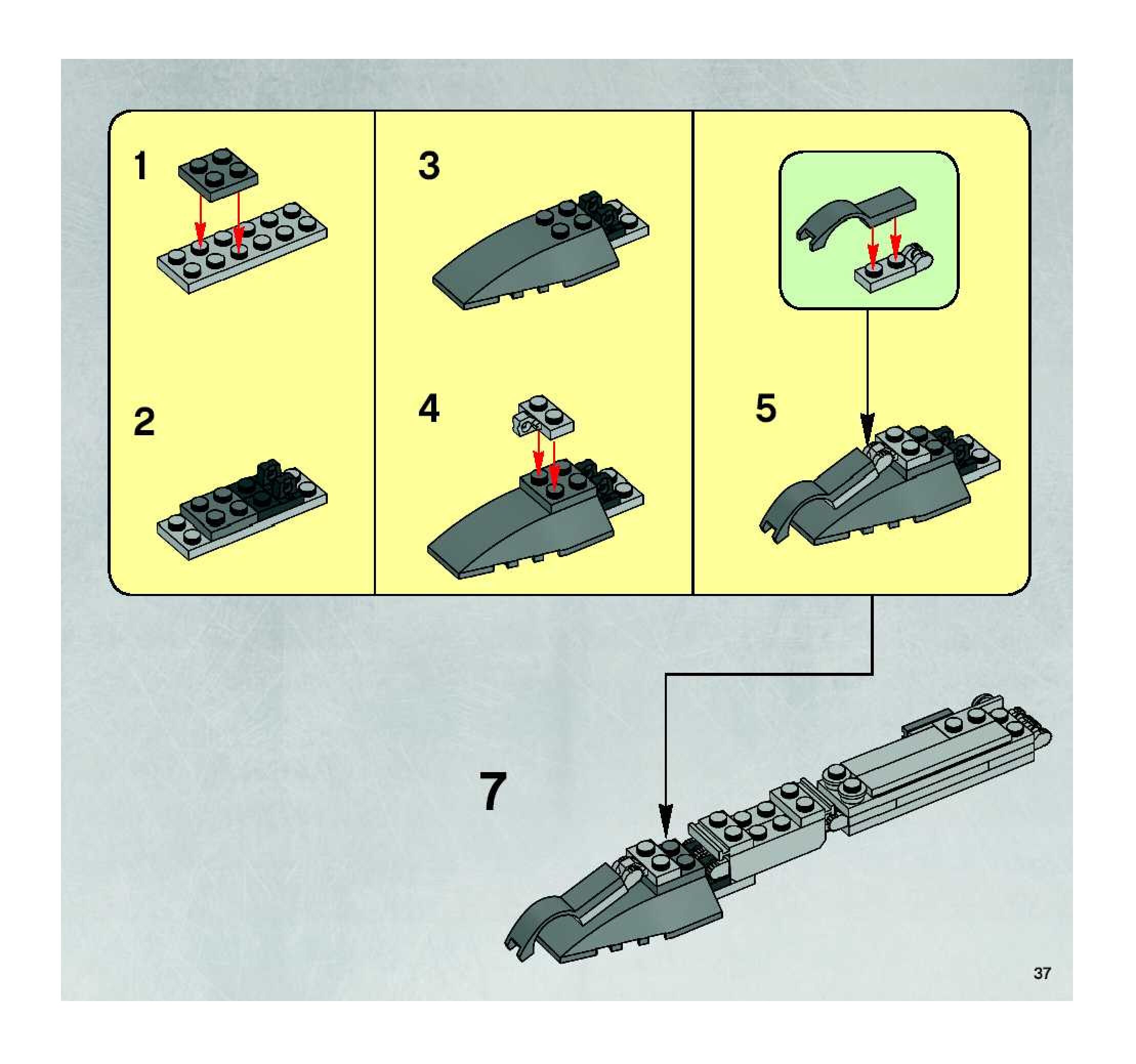 1

2

3

4

5

7

37