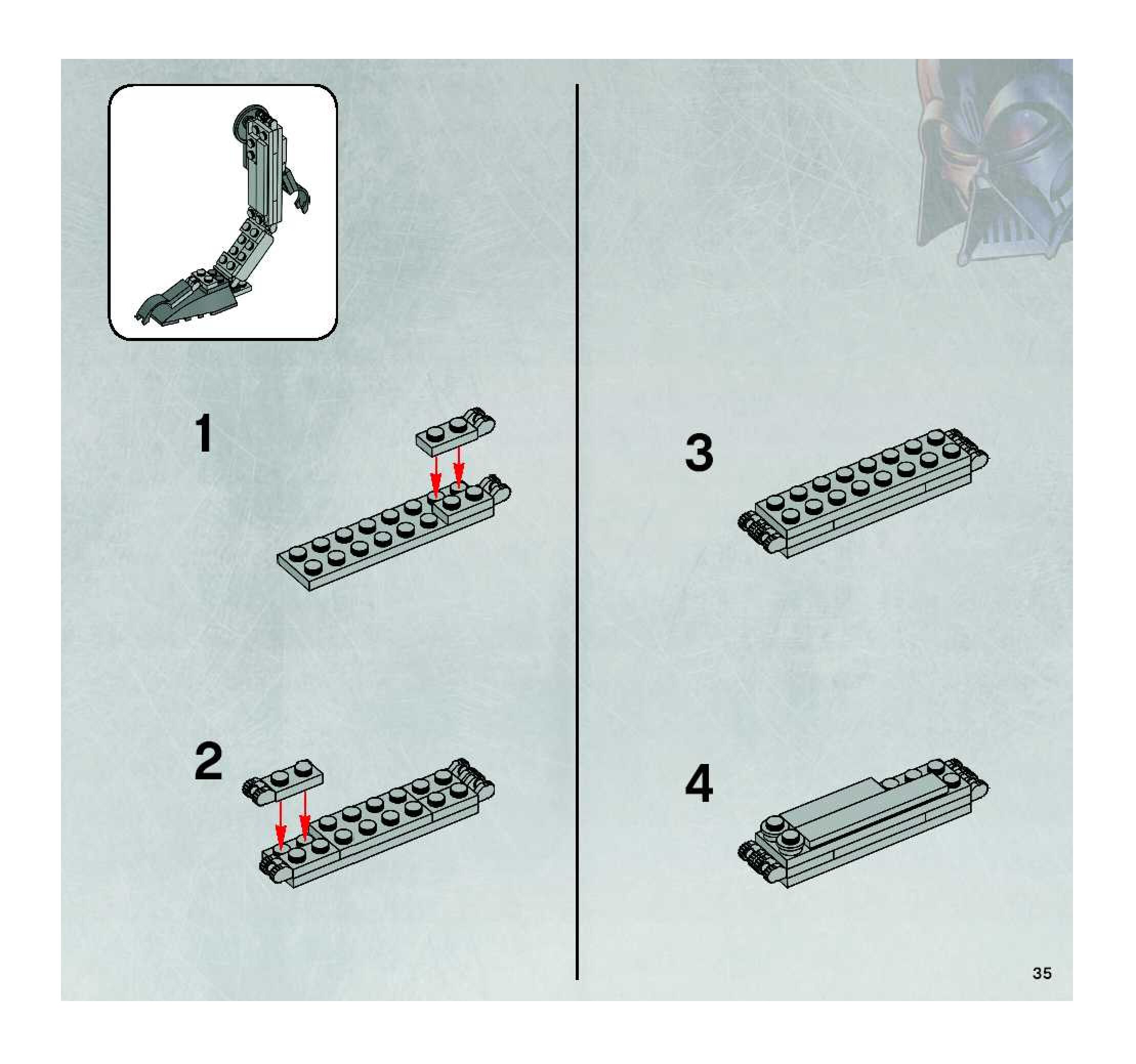 1

2

3

4

35