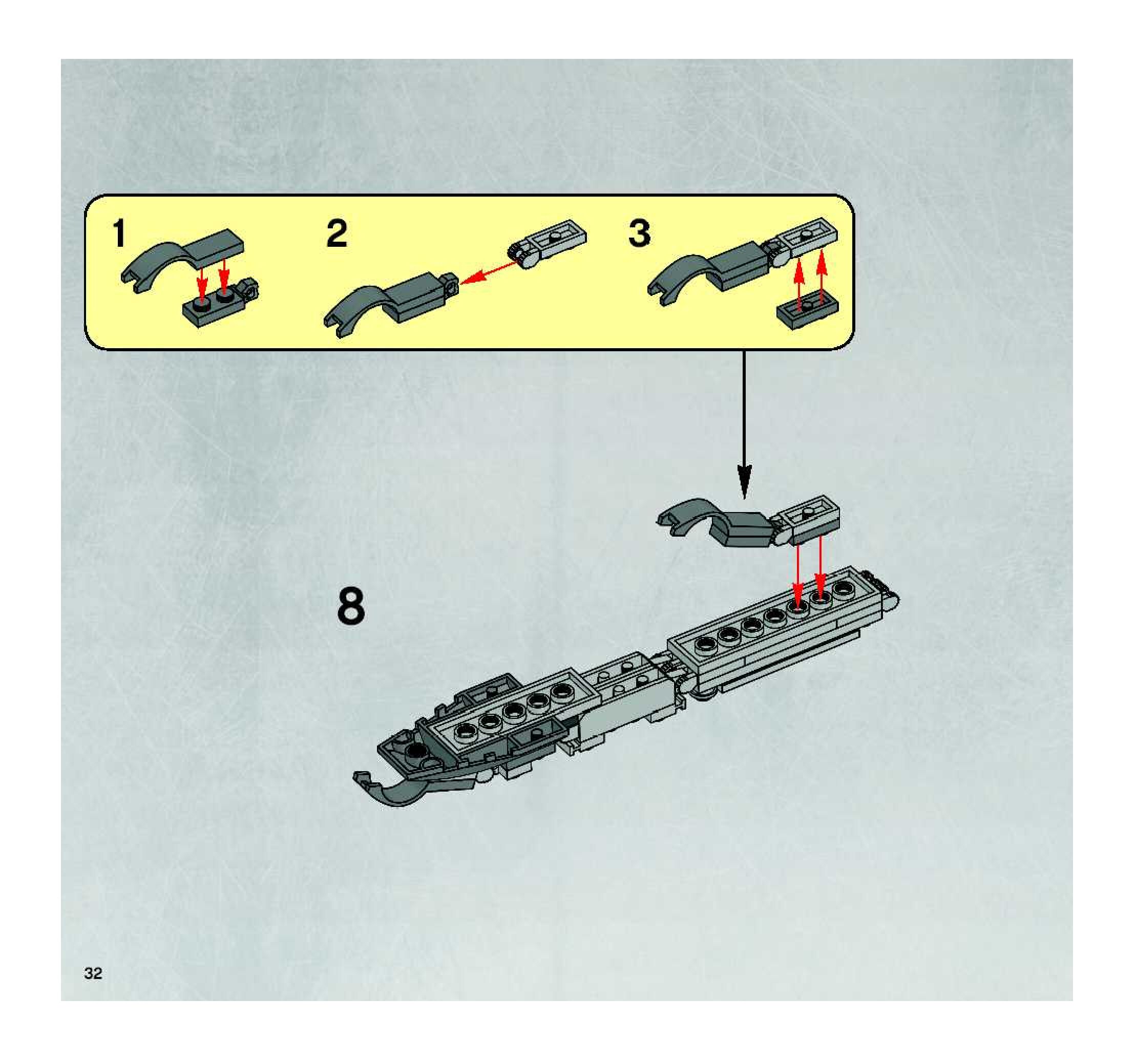 1

2

3

8

32