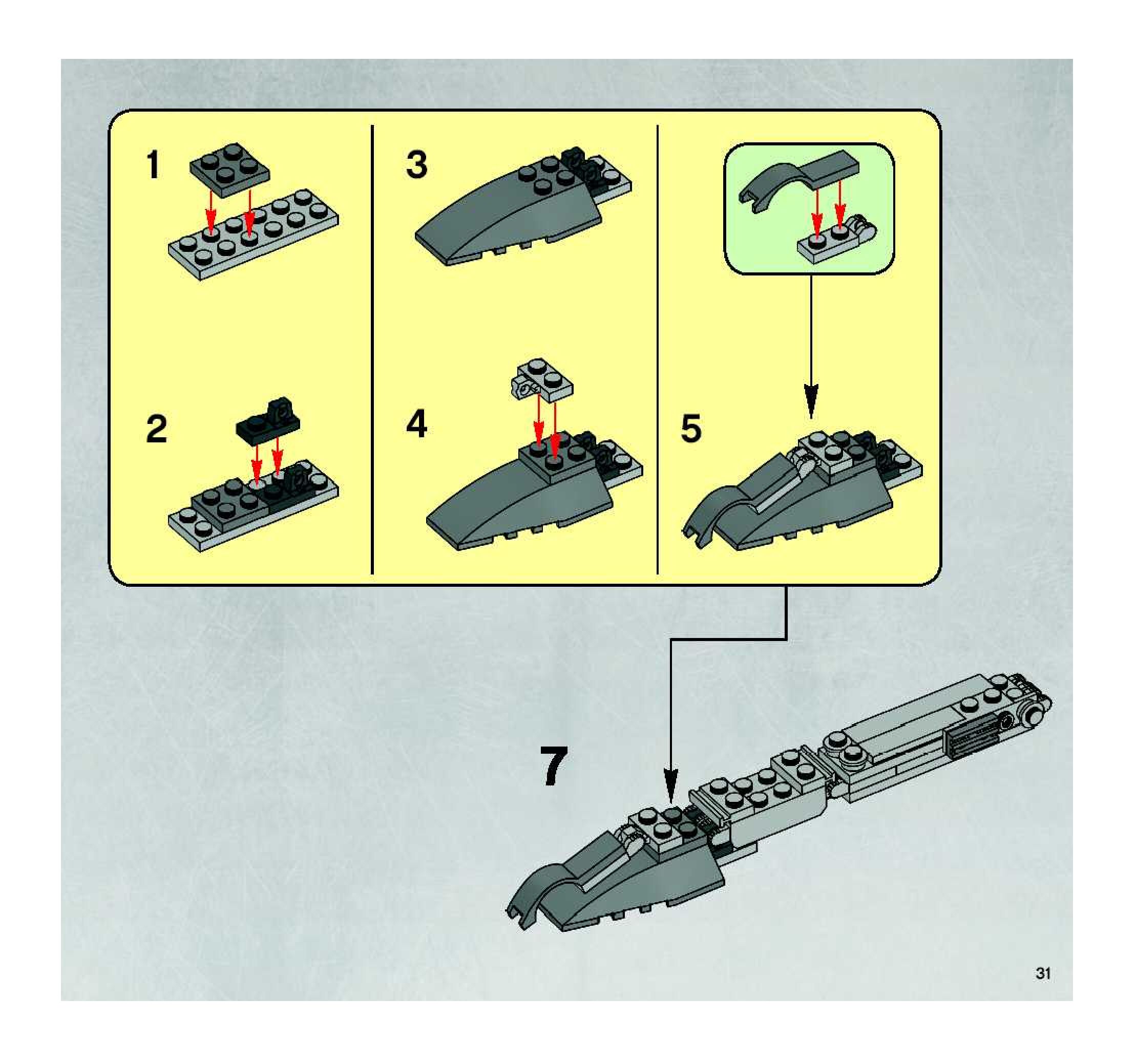 1

2

3

4

5

7

31