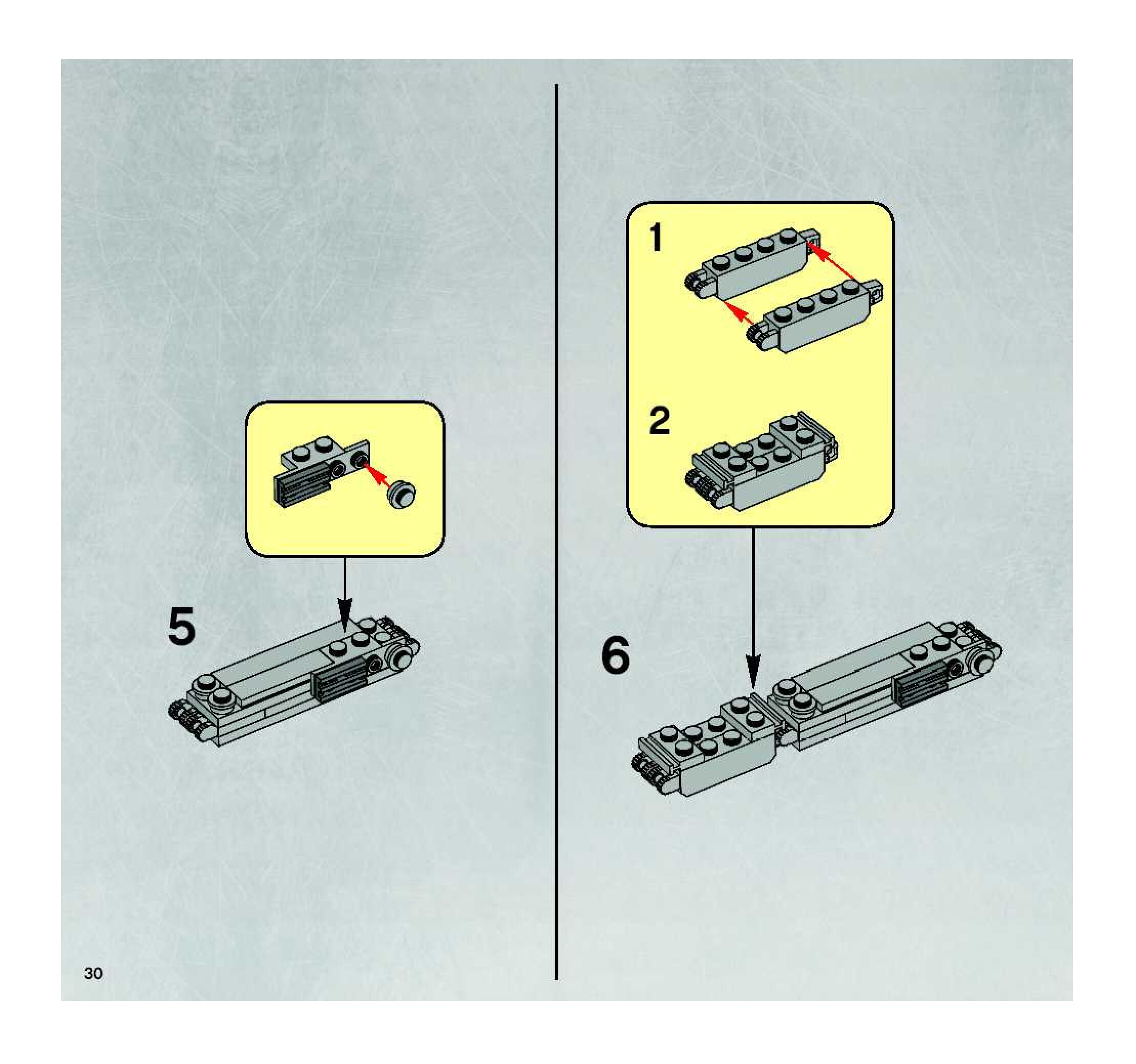 5

1

2

6

30