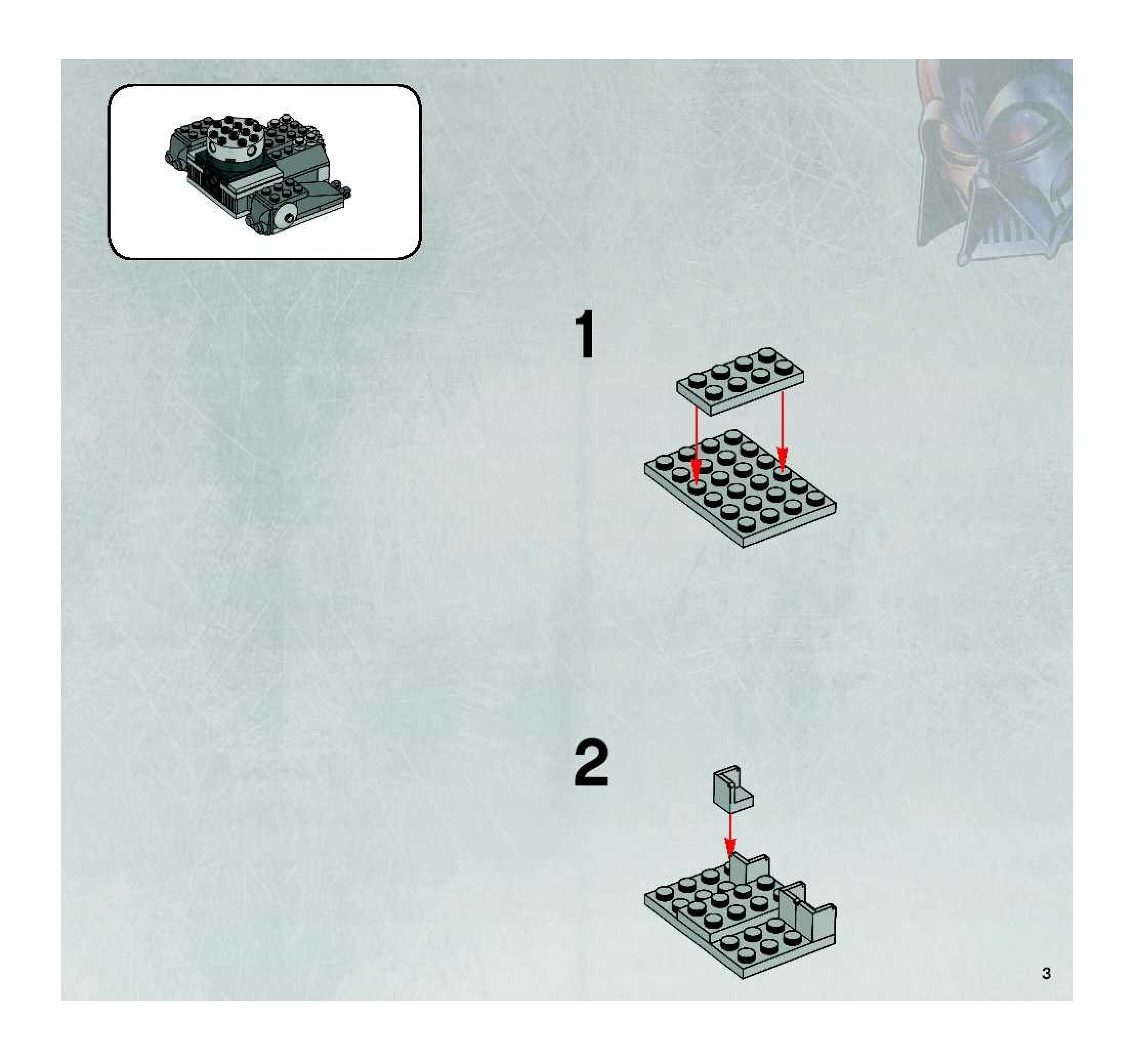 1

2

3