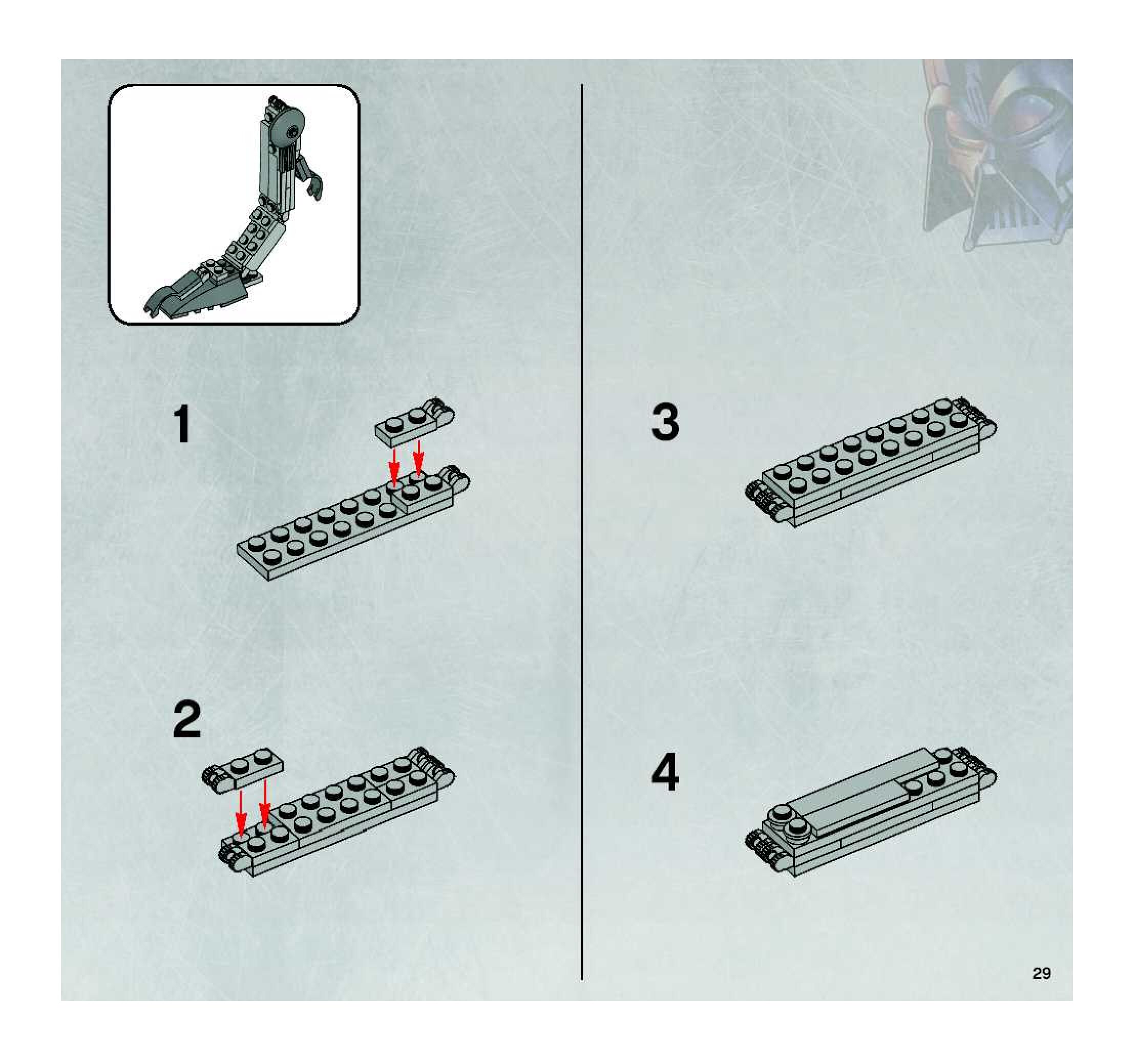 1

2

3

4

29