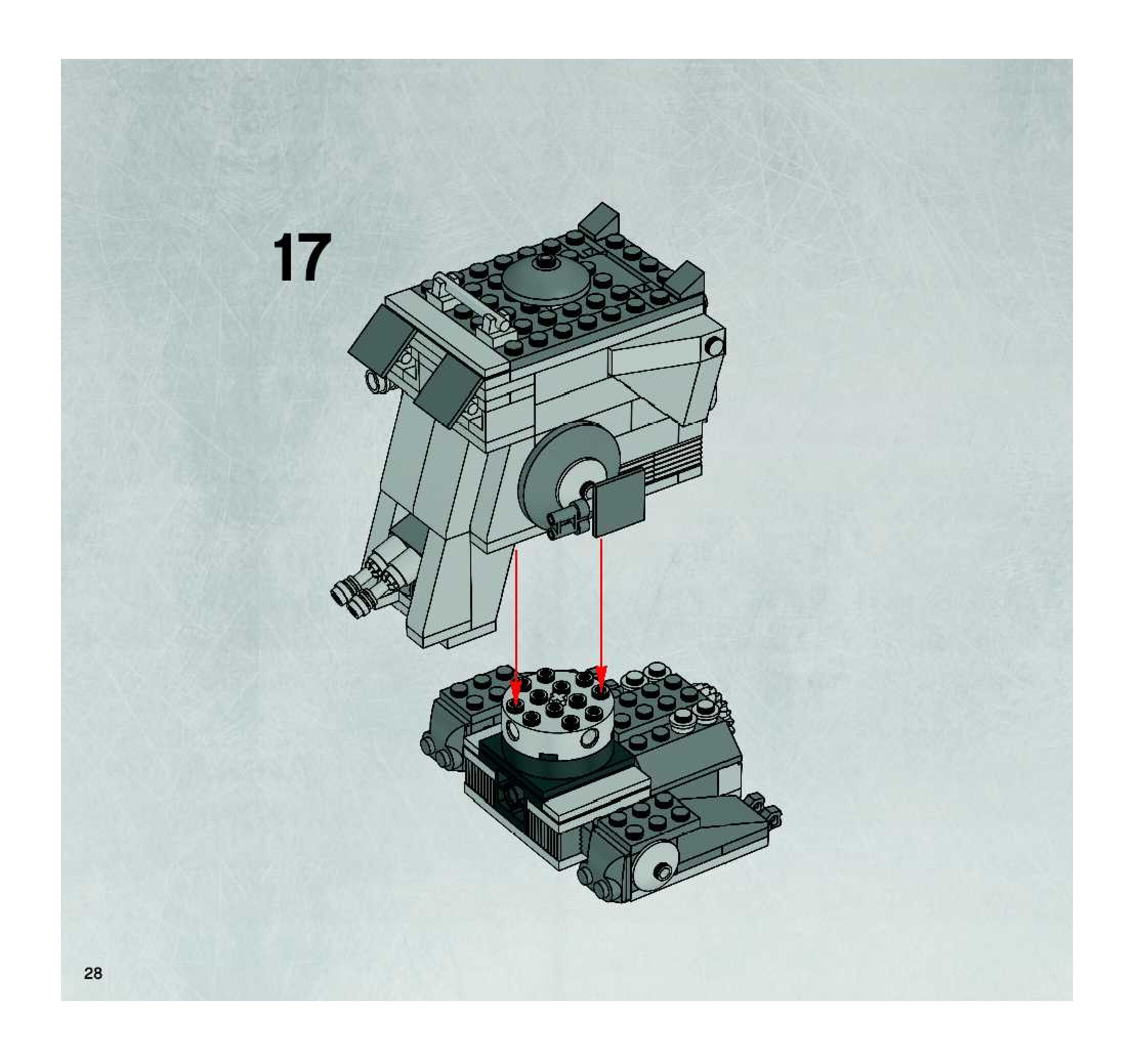 17

28