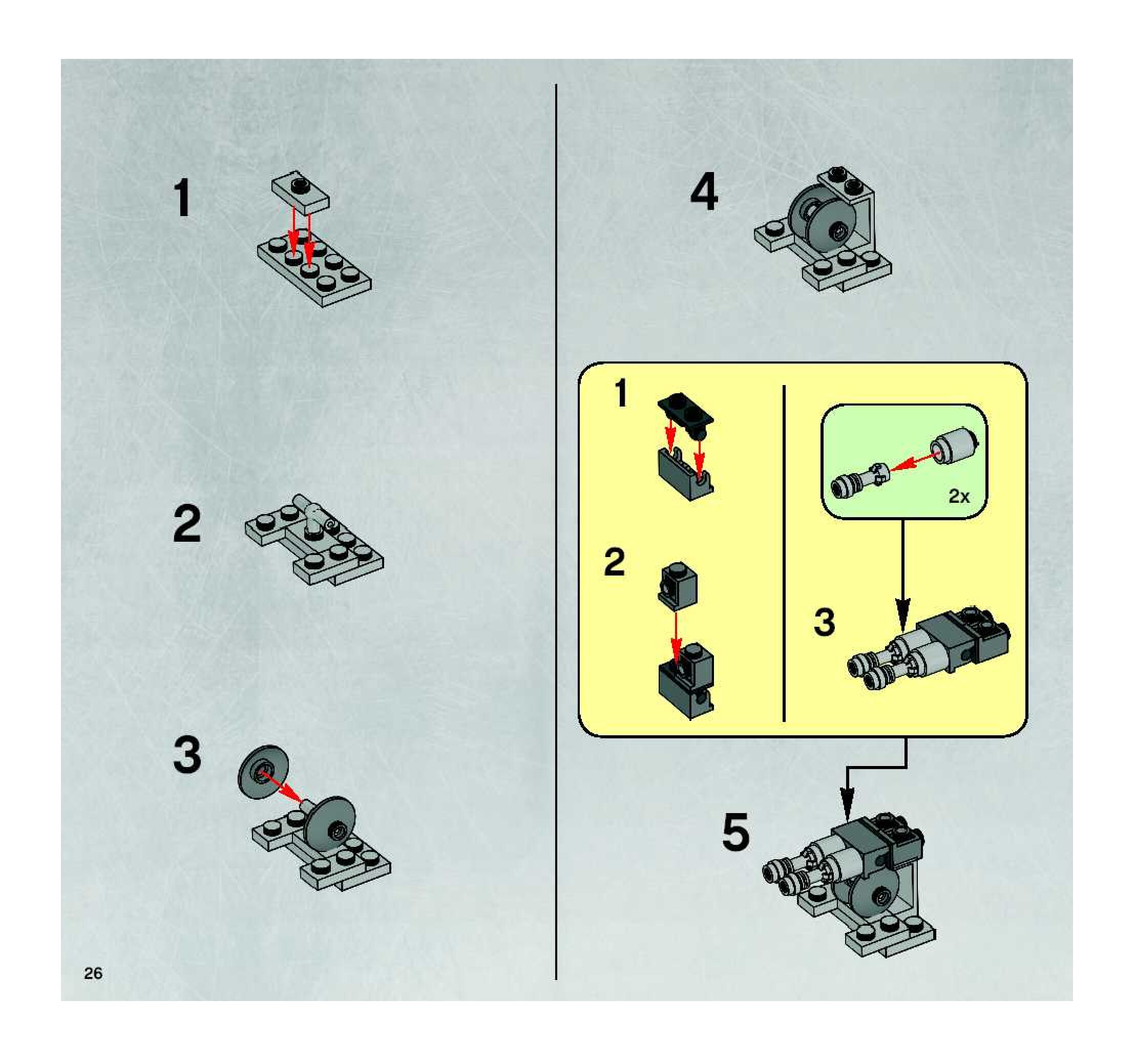 1

2

3

26

4

1

2

2x

3

5