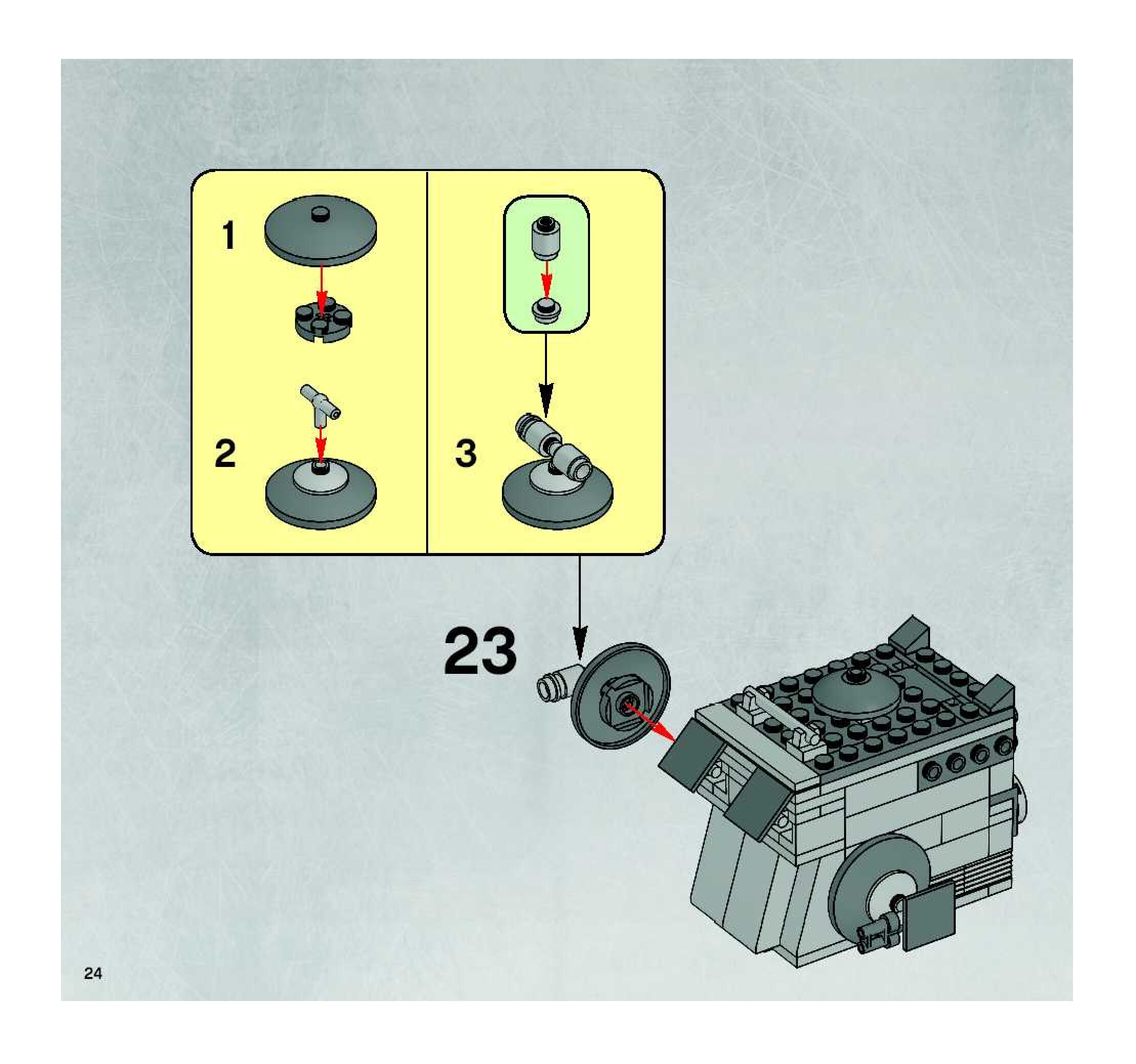 1

2

3

23

24