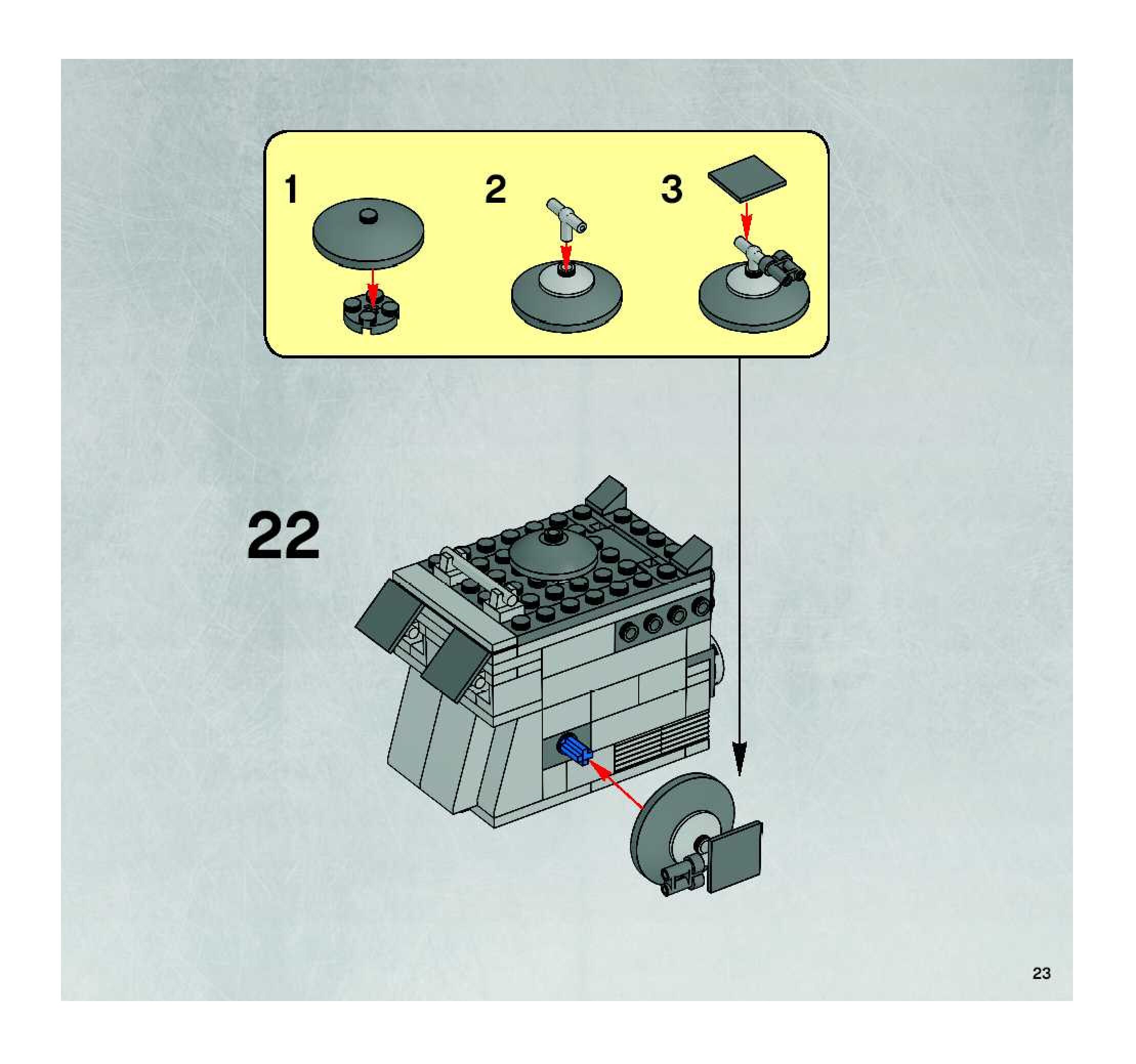 1

2

3

22

23