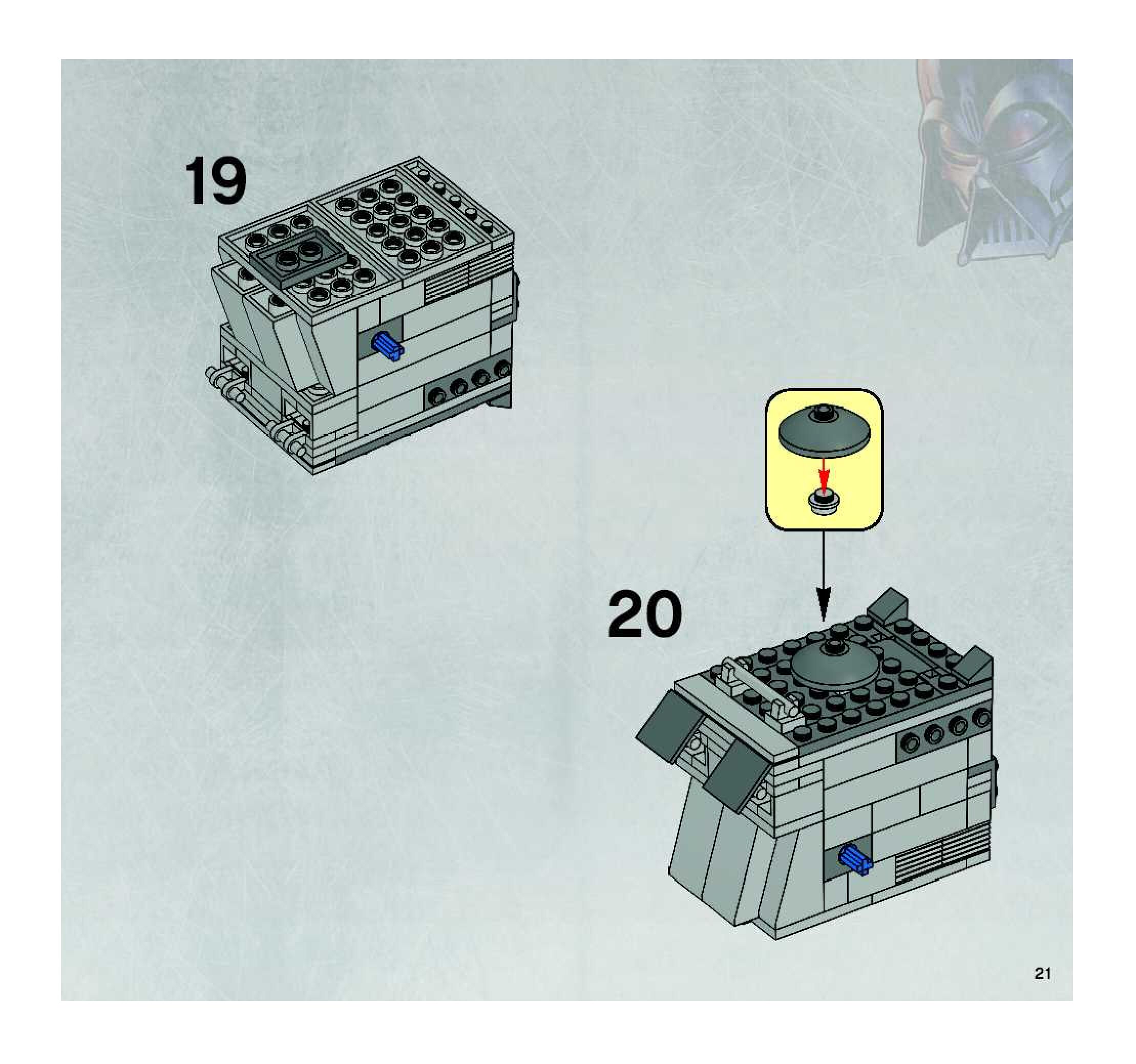 19

20

21