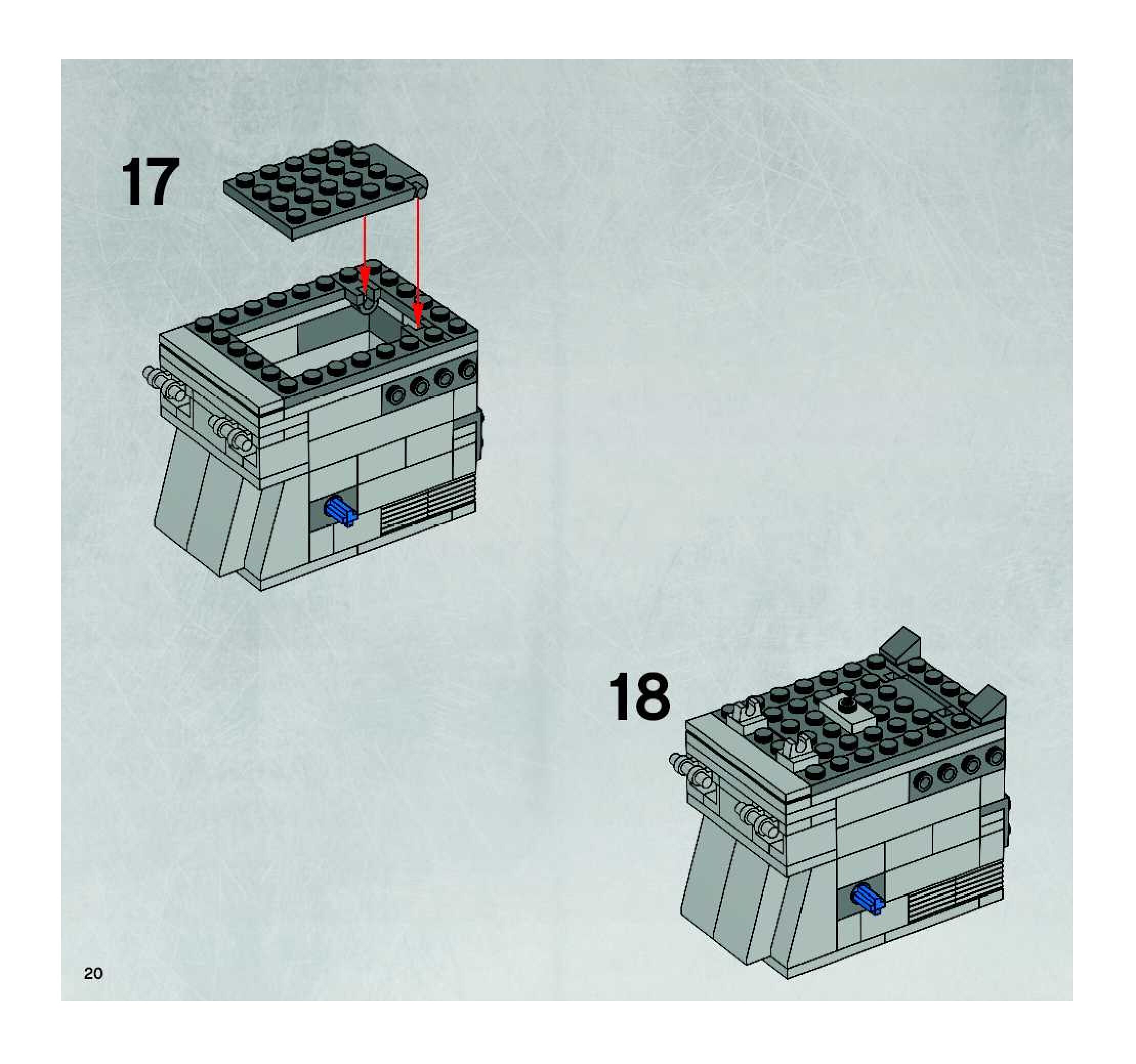 17

18

20